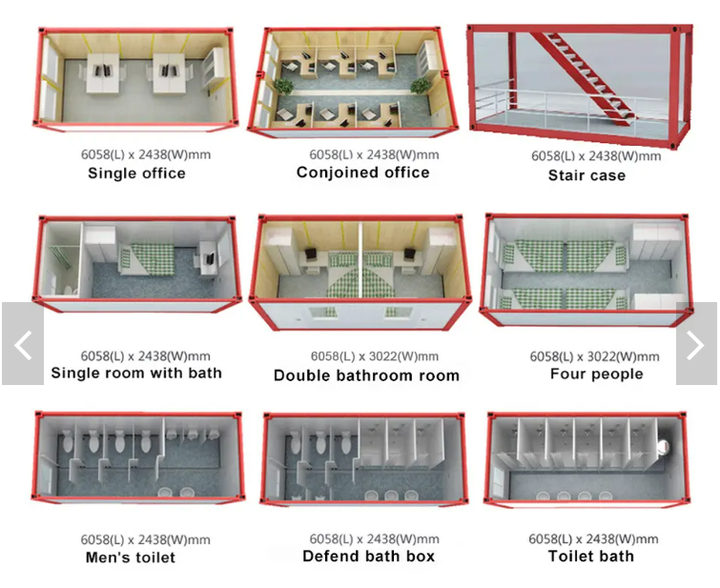 6058(L) x 2438(W)mm
Single office

6058(L) x 2438(W)mm
Conjoined office

6058(L) x 2438(W)mm
Stair case

6058(L) x 2438(W)mm
Single room with bath

6058(L) x 3022(W)mm
Double bathroom room

6058(L) x 3022(W)mm
Four people

6058(L) x 2438(W)mm
Men's toilet

6058(L) x 2438(W)mm
Defend bath box

6058(L) x 2438(W)mm
Toilet bath