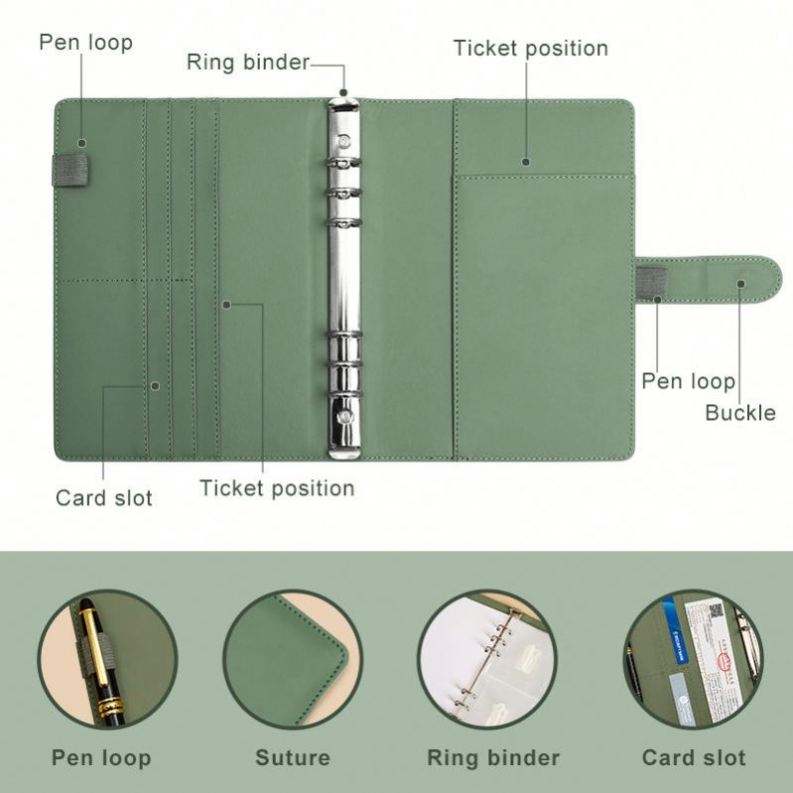 Pen loop

Ring binder

Ticket position

Pen loop

Buckle

Card slot

Ticket position

Pen loop

Suture

Ring binder

Card slot