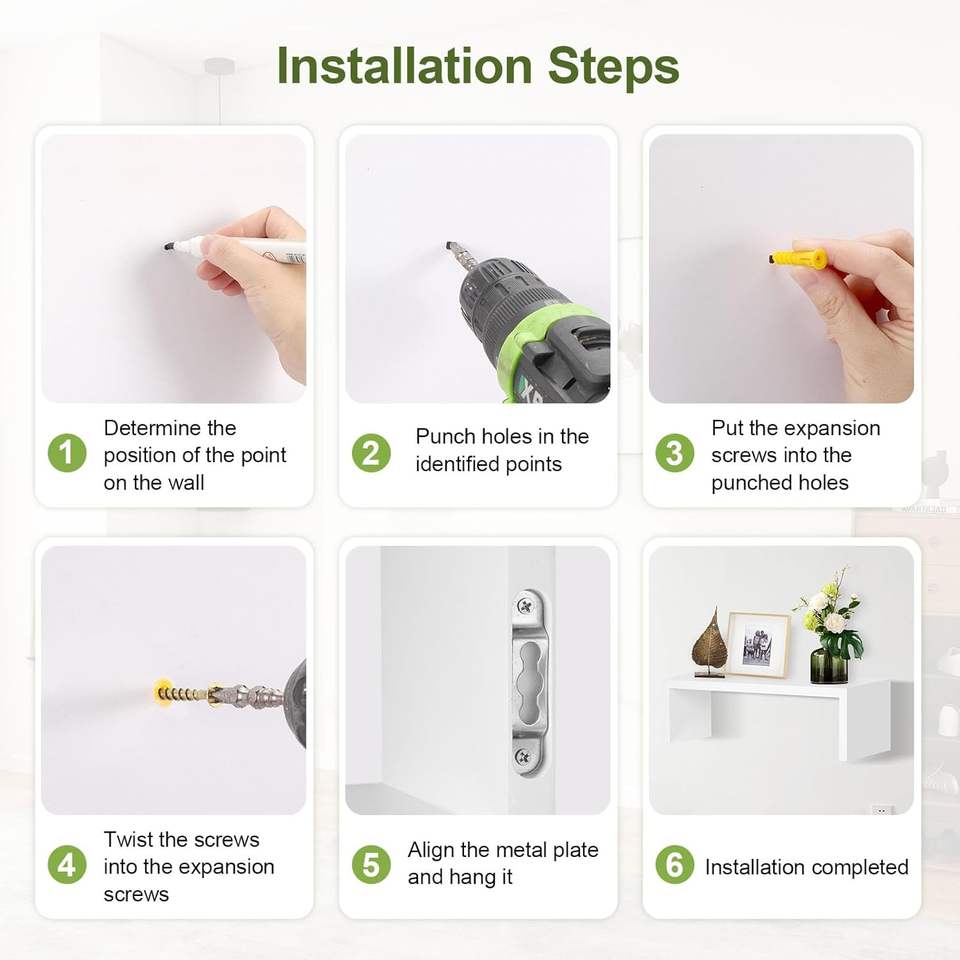 Installation Steps

1 Determine the position of the point on the wall

2 Punch holes in the identified points

3 Put the expansion screws into the punched holes

4 Twist the screws into the expansion screws

5 Align the metal plate and hang it

6 Installation completed