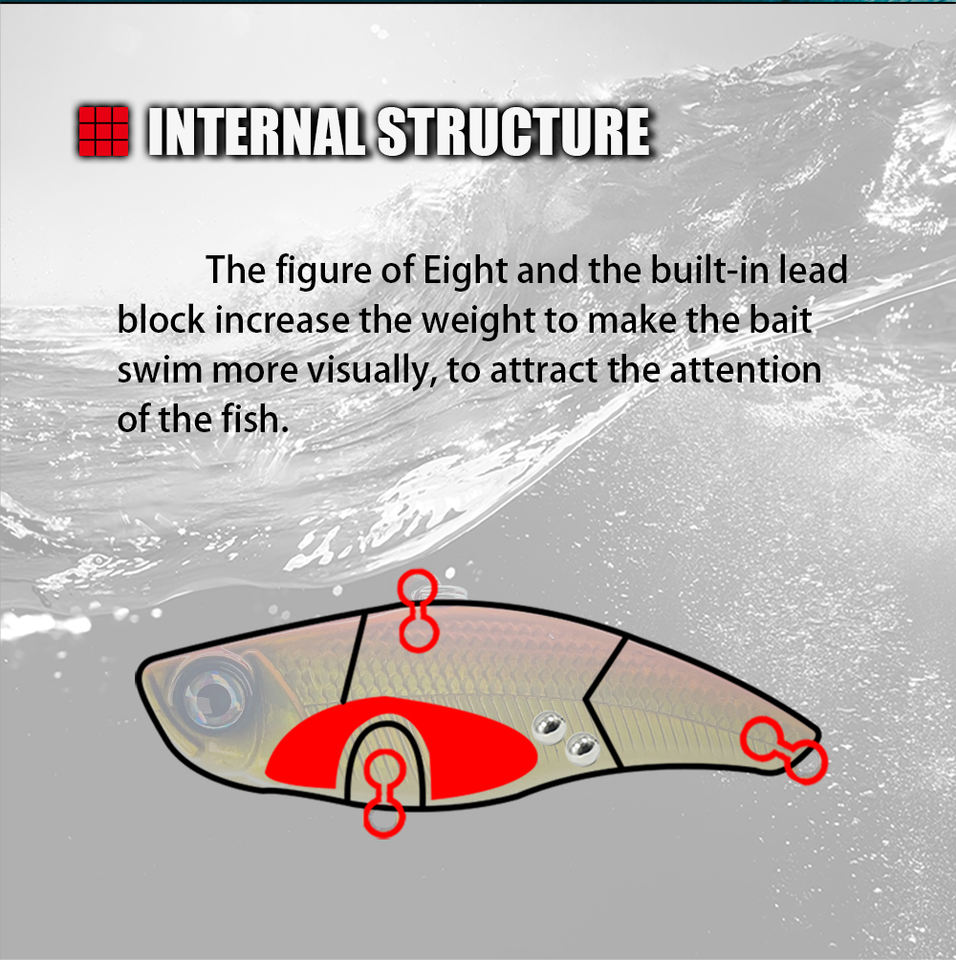 INTERNAL STRUCTURE

The figure of Eight and the built-in lead block increase the weight to make the bait swim more visually, to attract the attention of the fish.