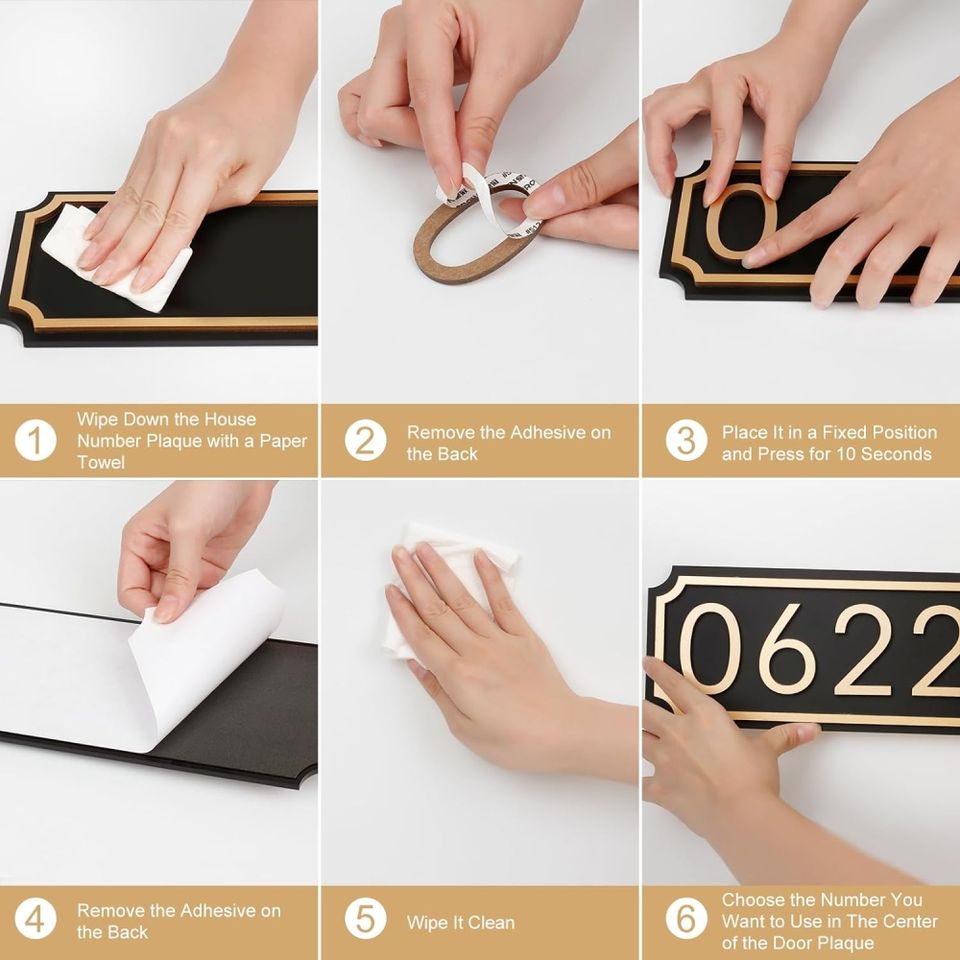 1 Wipe Down the House Number Plaque with a Paper Towel

2 Remove the Adhesive on the Back

3 Place It in a Fixed Position and Press for 10 Seconds

4 Remove the Adhesive on the Back

5 Wipe It Clean

0622

6 Choose the Number You Want to Use in The Center of the Door Plaque