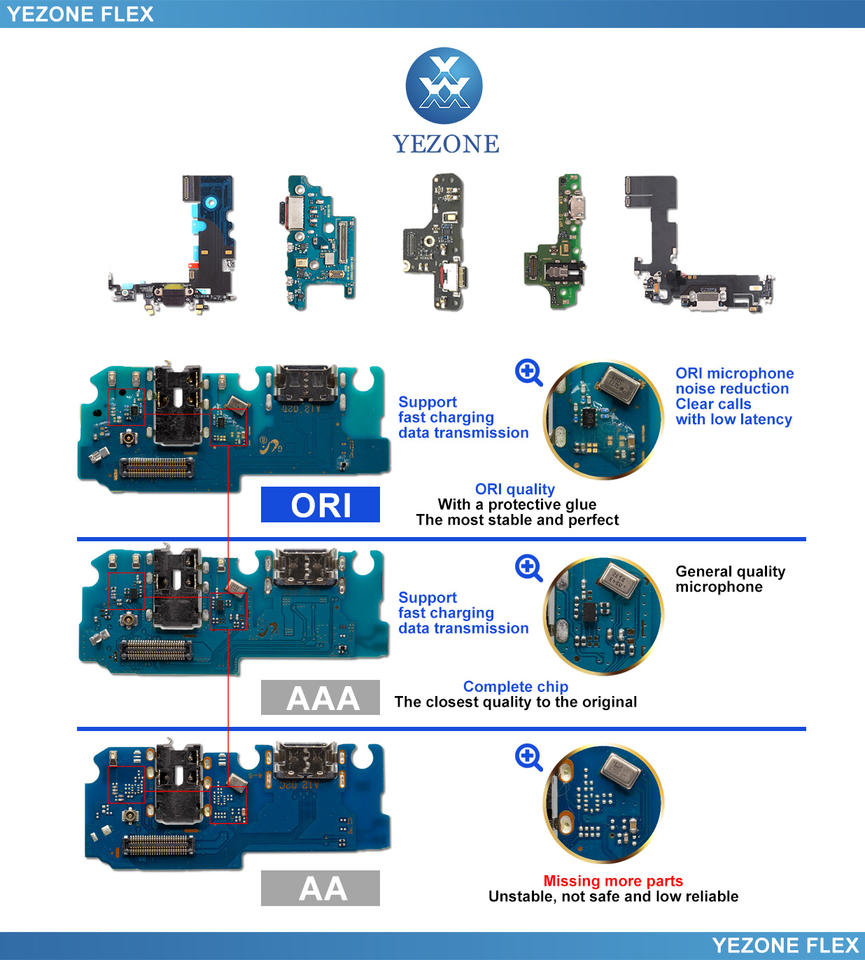 YEZONE FLEX

YEZONE

Support
fast charging
data transmission

ORI microphone
noise reduction
Clear calls
with low latency

ORI

ORI quality
With a protective glue
The most stable and perfect

Support
fast charging
data transmission

General quality
microphone

AAA

Complete chip
The closest quality to the original

AA

Missing more parts
Unstable, not safe and low reliable

YEZONE FLEX