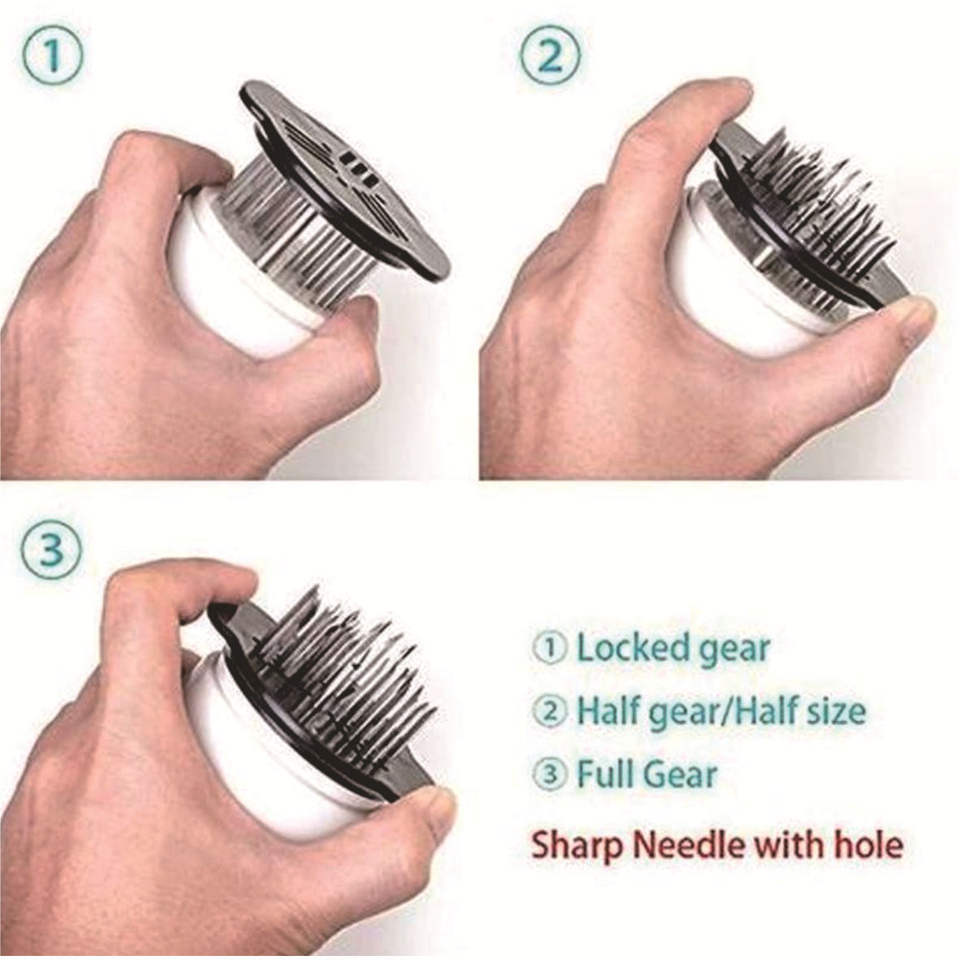 ①

②

③

① Locked gear
② Half gear/Half size
③ Full Gear
Sharp Needle with hole