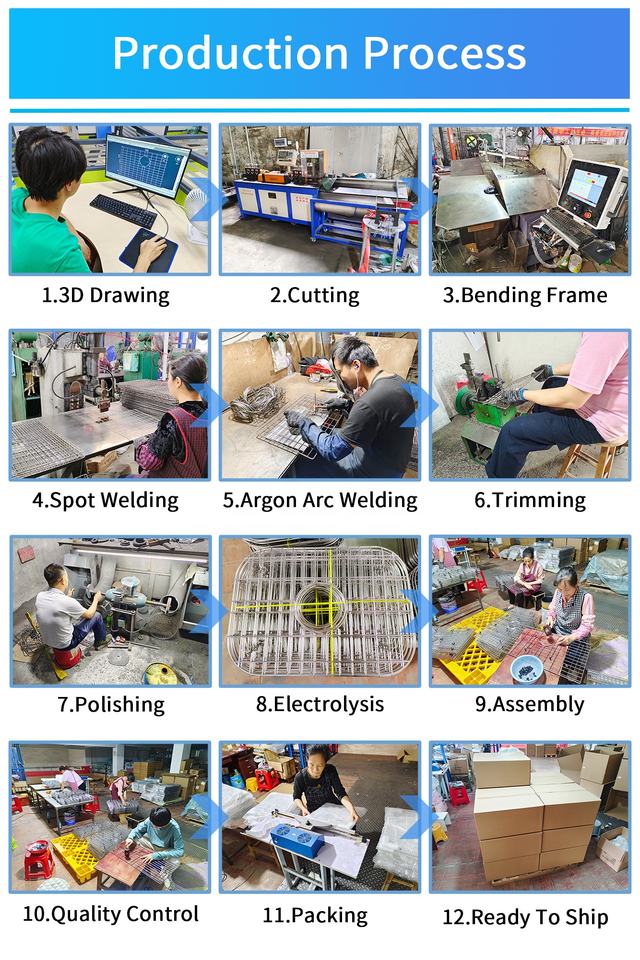 Production Process

1.3D Drawing

2.Cutting

3.Bending Frame

4.Spot Welding

5.Argon Arc Welding

6.Trimming

7.Polishing

8.Electrolysis

9.Assembly

10.Quality Control

11.Packing

12.Ready To Ship