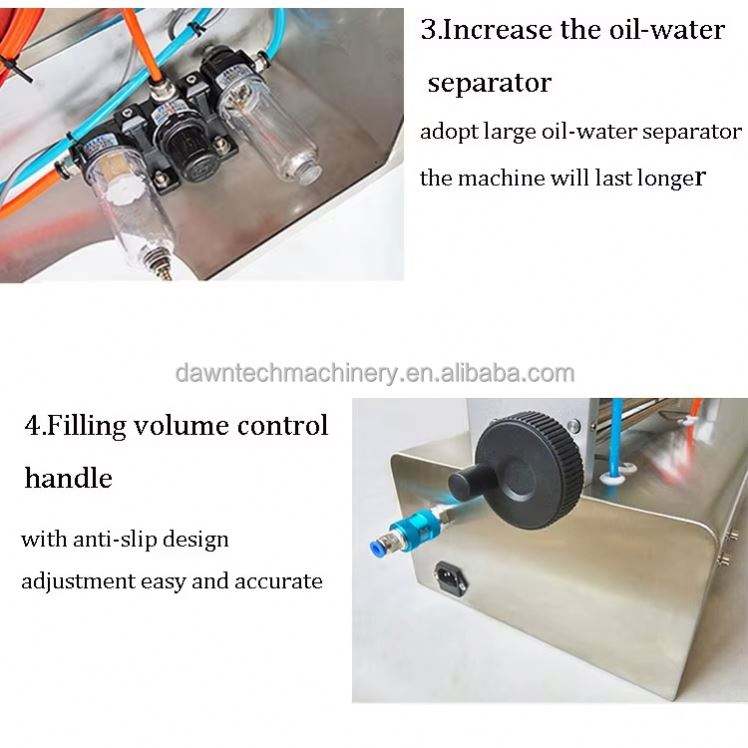 3.Increase the oil-water separator

adopt large oil-water separator

the machine will last longer

dawntechmachinery.en.alibaba.com

4.Filling volume control handle

with anti-slip design

adjustment easy and accurate