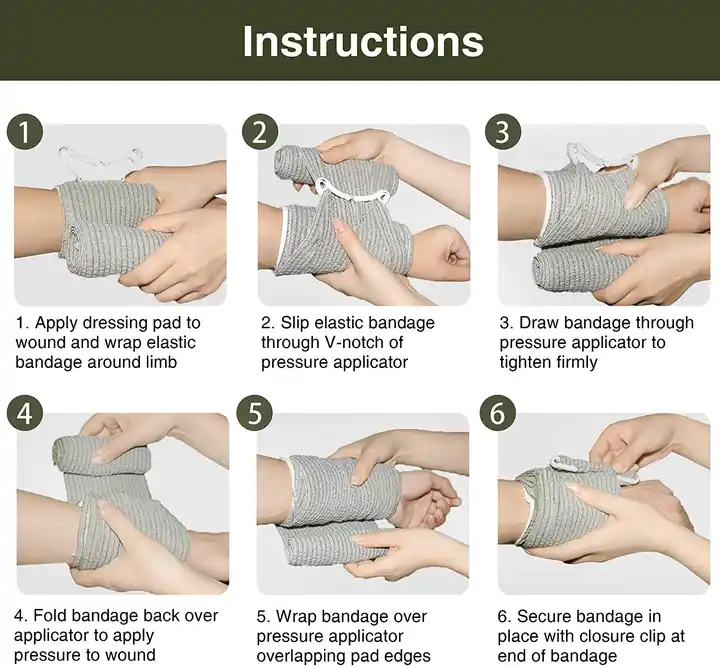 Instructions

1

1. Apply dressing pad to wound and wrap elastic bandage around limb

2

2. Slip elastic bandage through V-notch of pressure applicator

3

3. Draw bandage through pressure applicator to tighten firmly

4

4. Fold bandage back over applicator to apply pressure to wound

5

5. Wrap bandage over pressure applicator overlapping pad edges

6

6. Secure bandage in place with closure clip at end of bandage