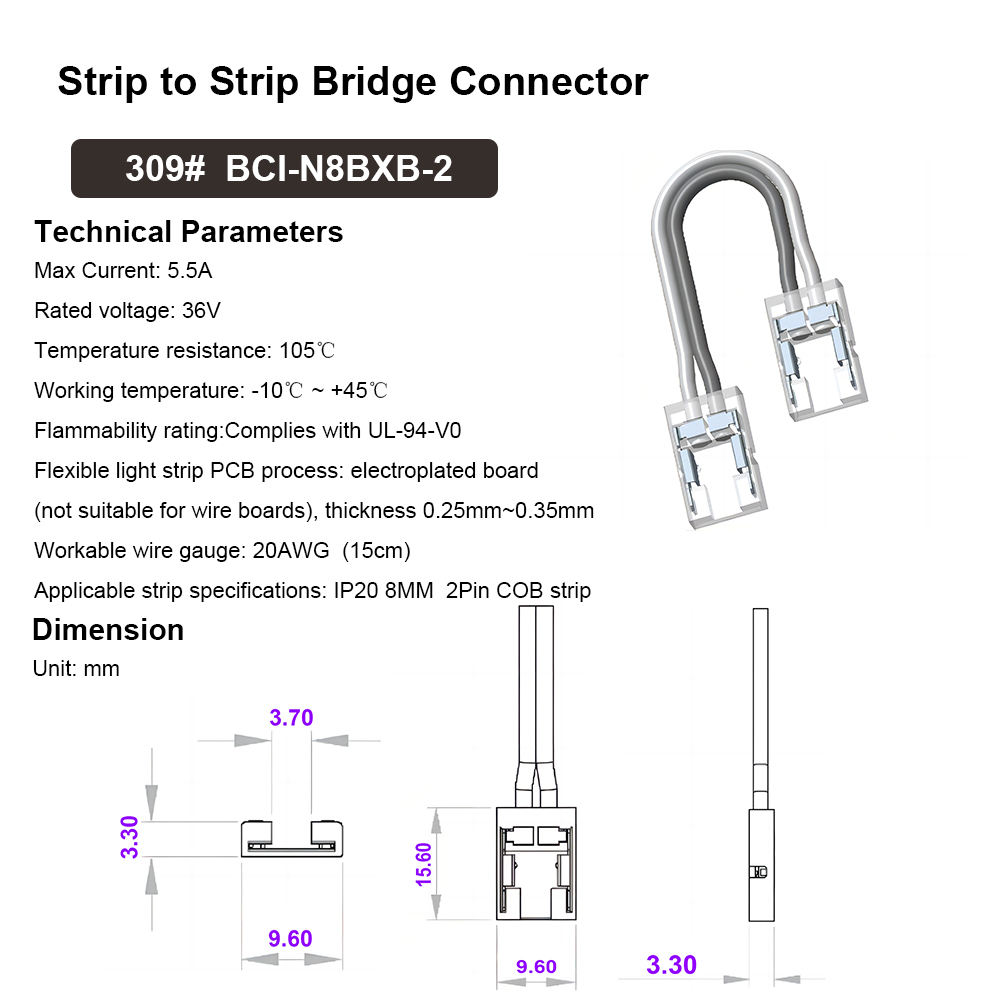 Strip to Strip Bridge Connector

309# BCI-N8BXB-2

Technical Parameters

Max Current: 5.5A

Rated voltage: 36V

Temperature resistance: 105℃

Working temperature: -10℃ ~ +45℃

Flammability rating:Complies with UL-94-V0

Flexible light strip PCB process: electroplated board (not suitable for wire boards), thickness 0.25mm~0.35mm

Workable wire gauge: 20AWG (15cm)

Applicable strip specifications: IP20 8MM 2Pin COB strip

Dimension

Unit: mm

3.70

3.30

9.60

15.60

9.60

3.30