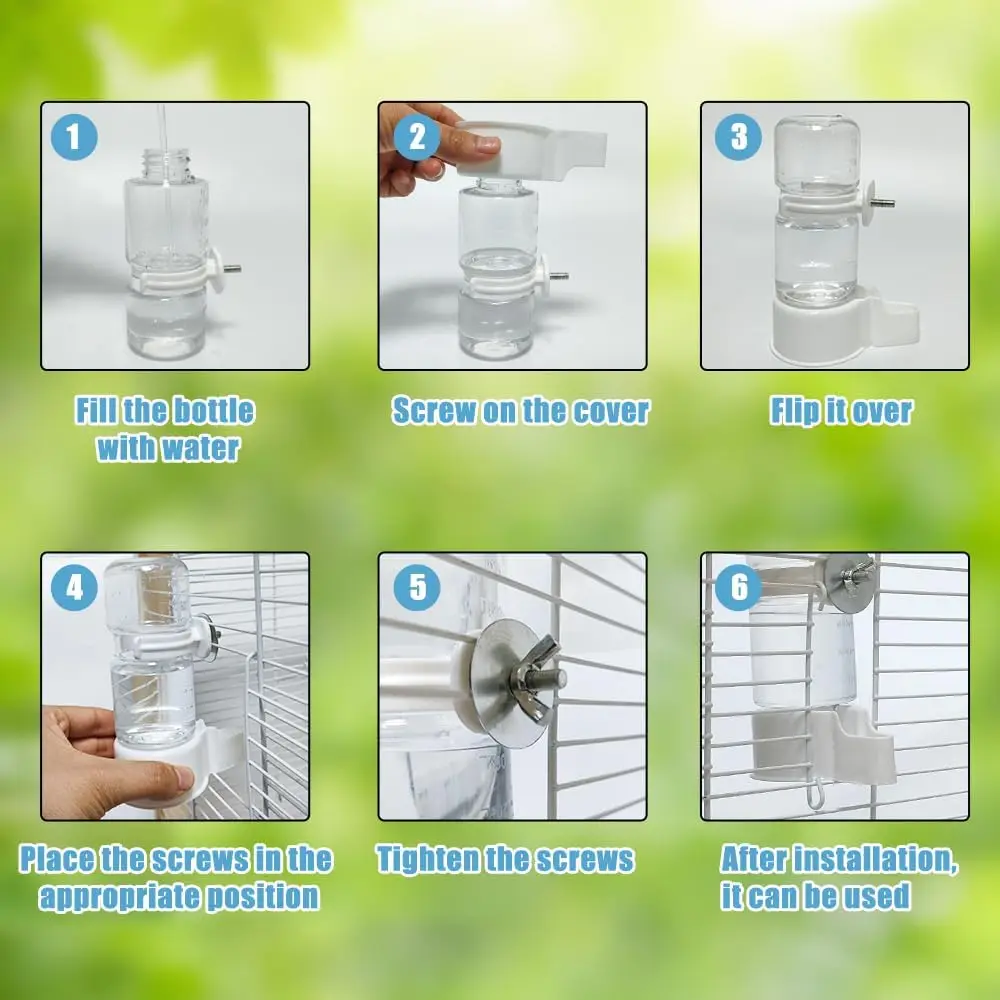 1

Fill the bottle with water

2

Screw on the cover

3

Flip it over

4

Place the screws in the appropriate position

5

Tighten the screws

6

After installation, it can be used