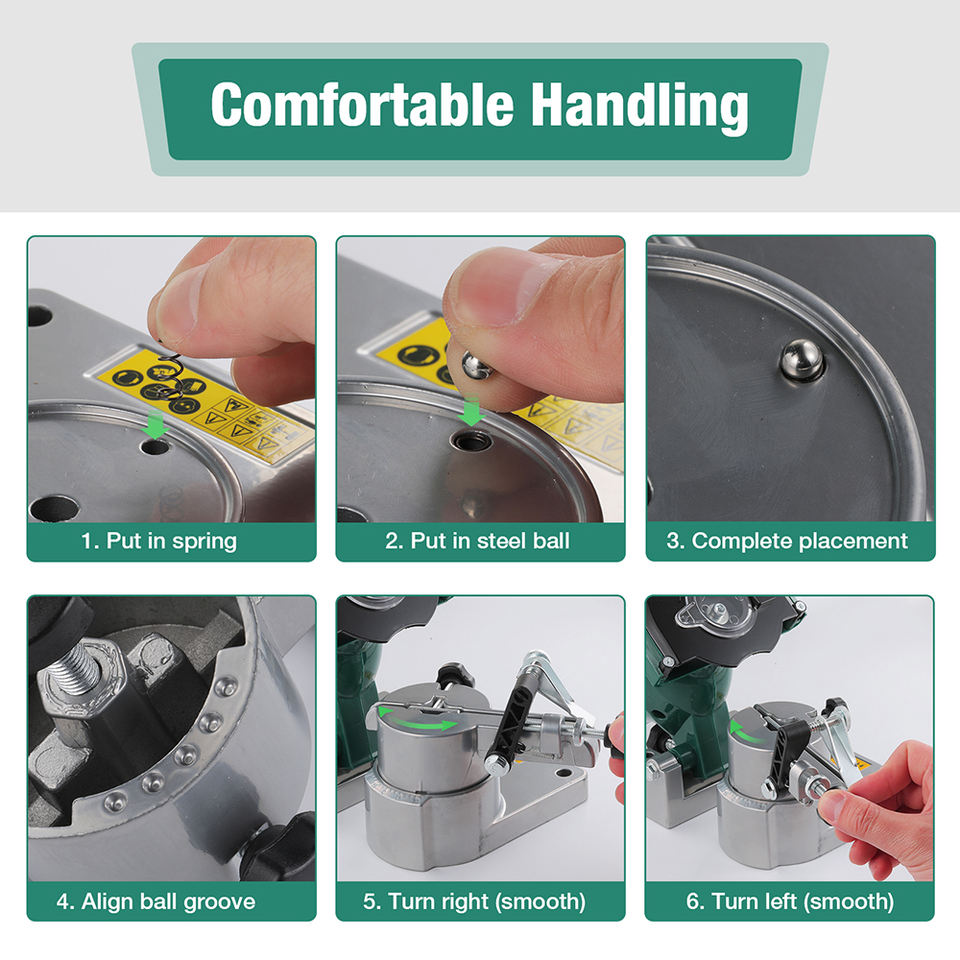 Comfortable Handling

1. Put in spring

2. Put in steel ball

3. Complete placement

4. Align ball groove

5. Turn right (smooth)

6. Turn left (smooth)