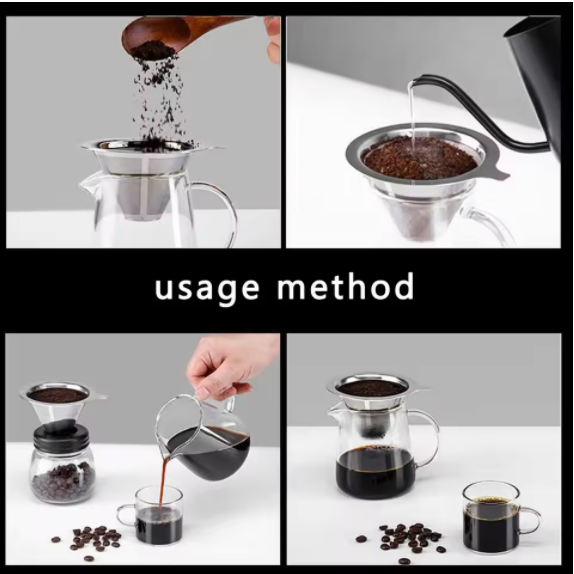 usage method