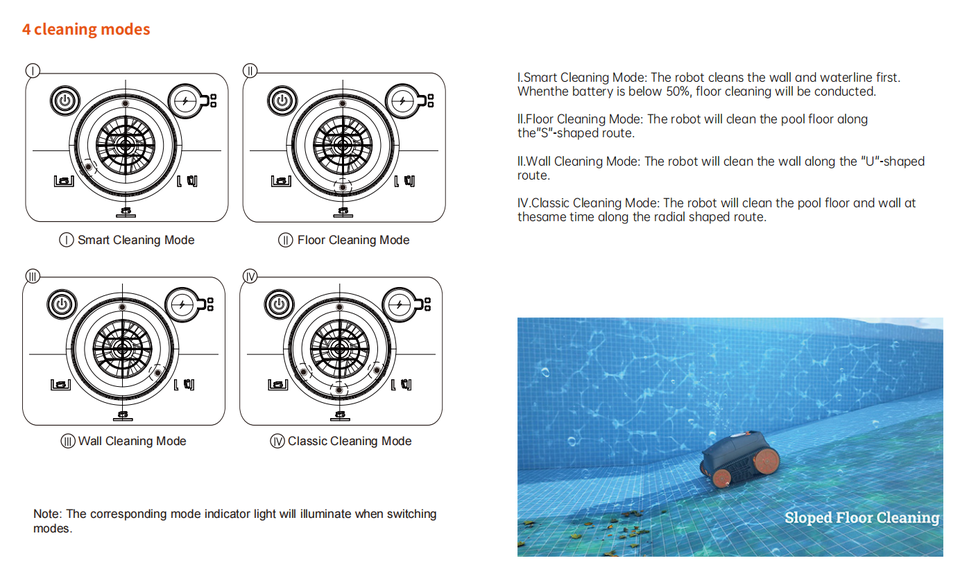 4 cleaning modes

Ⅰ

Ⅱ

Ⅰ Smart Cleaning Mode

Ⅱ Floor Cleaning Mode

Ⅲ

Ⅳ

Ⅲ Wall Cleaning Mode

Ⅳ Classic Cleaning Mode

Note: The corresponding mode indicator light will illuminate when switching modes.

I.Smart Cleaning Mode: The robot cleans the wall and waterline first. Whenthe battery is below 50%, floor cleaning will be conducted.

II.Floor Cleaning Mode: The robot will clean the pool floor along the"S"-shaped route.

II.Wall Cleaning Mode: The robot will clean the wall along the "U"-shaped route.

IV.Classic Cleaning Mode: The robot will clean the pool floor and wall at thesame time along the radial shaped route.

Sloped Floor Cleaning