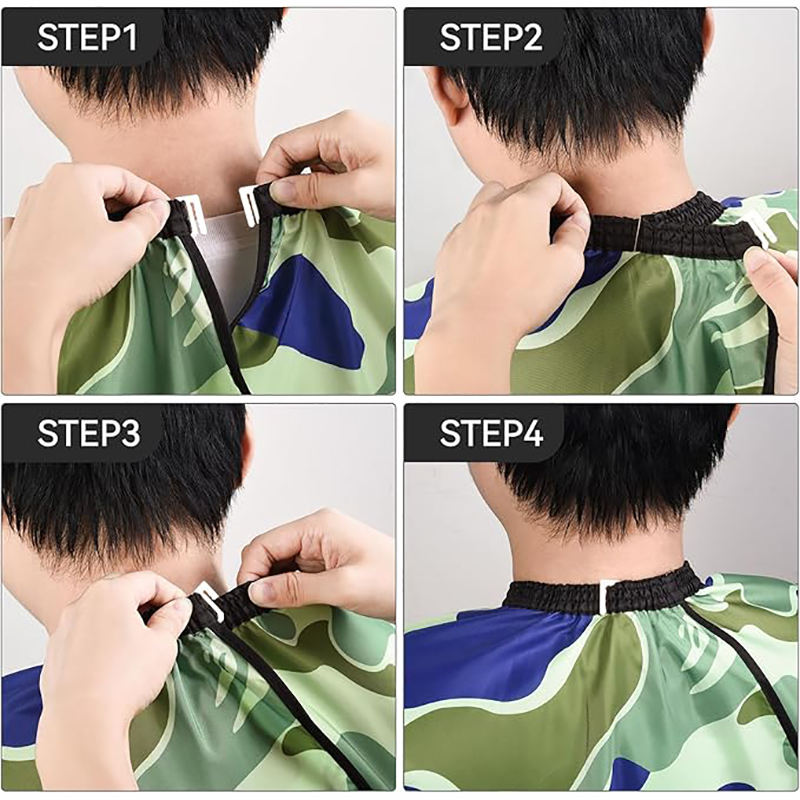 STEP1

STEP2

STEP3

STEP4