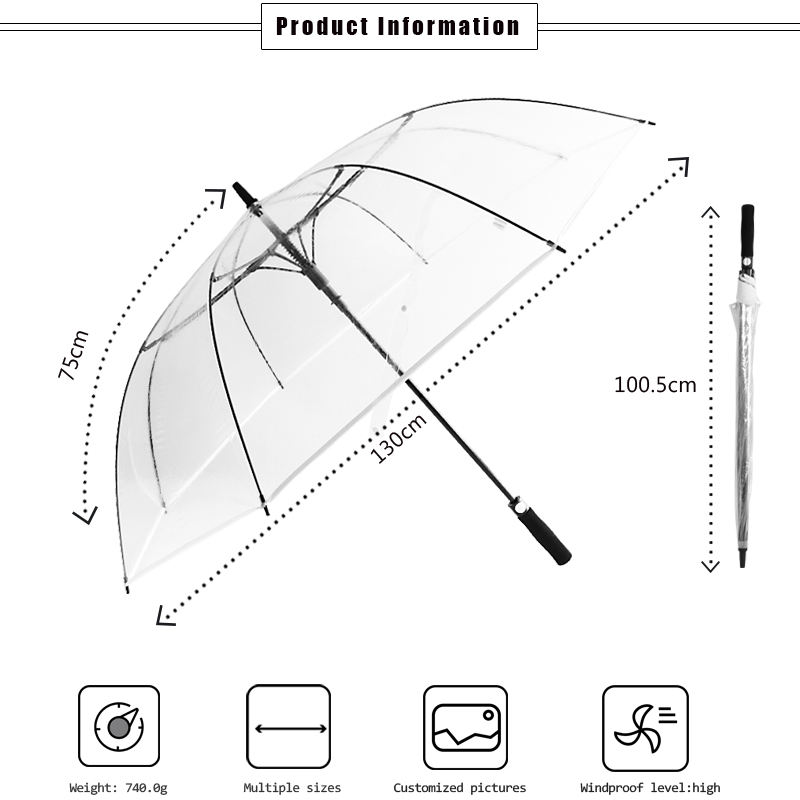 Product Information

75cm

130cm

100.5cm

Weight: 740.0g

Multiple sizes

Customized pictures

Windproof level:high