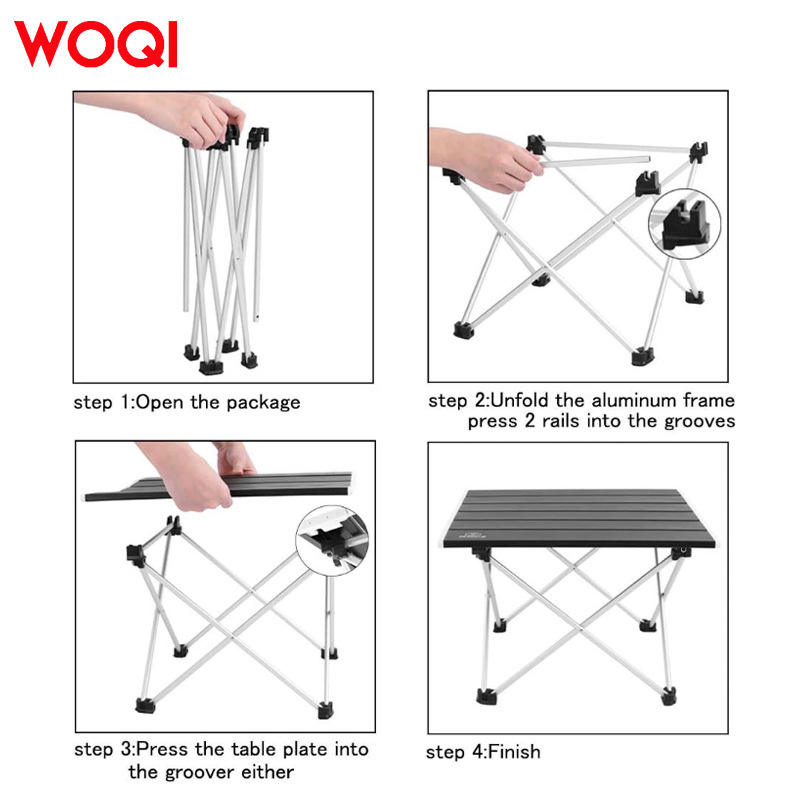 WOQI

step 1:Open the package

step 2:Unfold the aluminum frame press 2 rails into the grooves

step 3:Press the table plate into the groover either

step 4:Finish