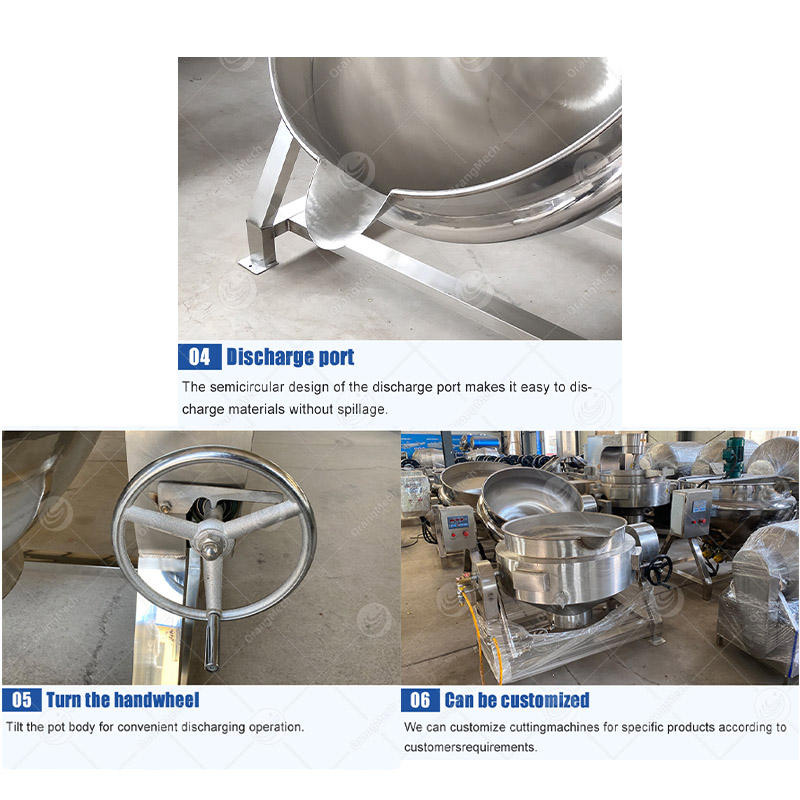 04 Discharge port

The semicircular design of the discharge port makes it easy to discharge materials without spillage.

05 Turn the handwheel

Tilt the pot body for convenient discharging operation.

06 Can be customized

We can customize cuttingmachines for specific products according to customersrequirements.