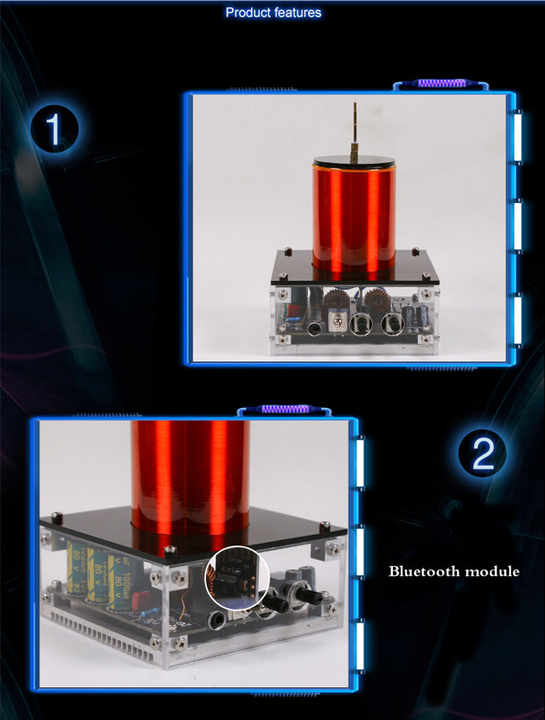 Product features

1

2

Bluetooth module