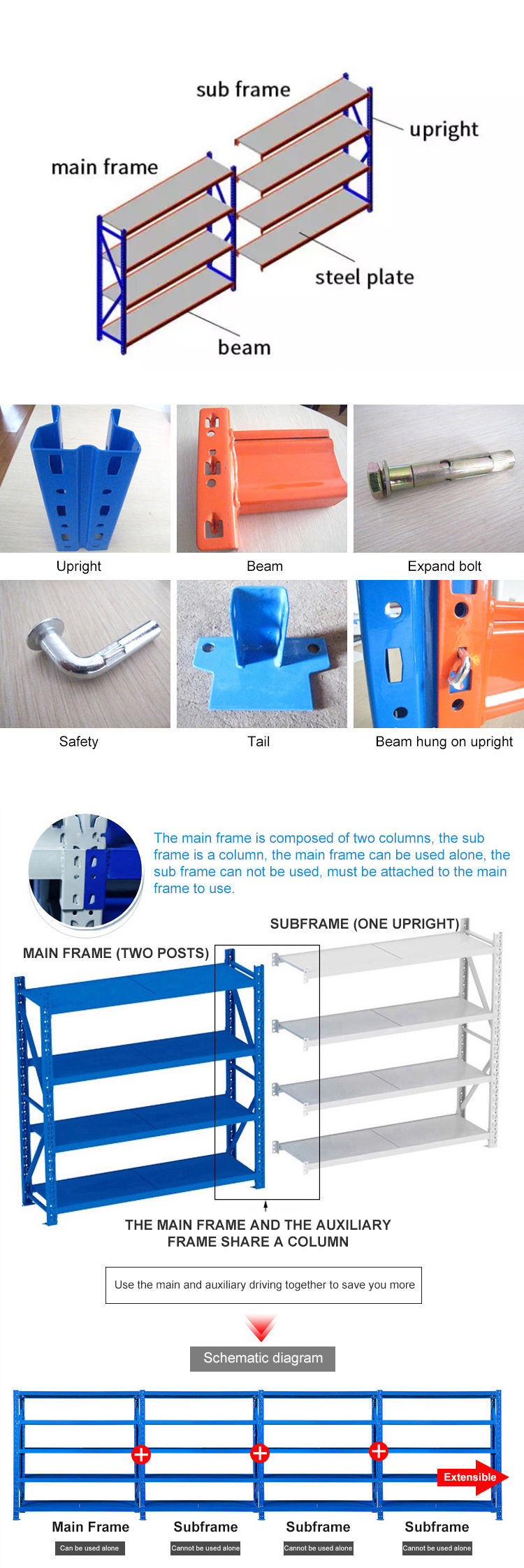 sub frame
upright
main frame
steel plate
beam

Upright
Beam
Expand bolt
Safety
Tail
Beam hung on upright

The main frame is composed of two columns, the sub frame is a column, the main frame can be used alone, the sub frame can not be used, must be attached to the main frame to use.

SUBFRAME (ONE UPRIGHT)
MAIN FRAME (TWO POSTS)

THE MAIN FRAME AND THE AUXILIARY FRAME SHARE A COLUMN

Use the main and auxiliary driving together to save you more

Schematic diagram

Extensible

Main Frame
Can be used alone
Subframe
Cannot be used alone
Subframe
Cannot be used alone
Subframe
Cannot be used alone