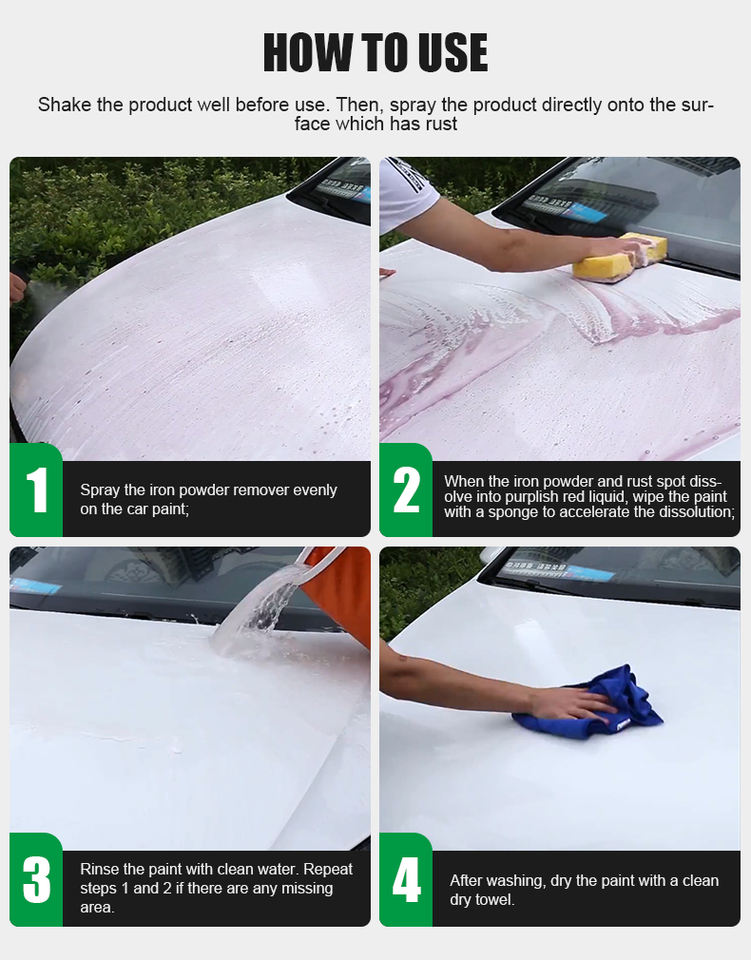 HOW TO USE

Shake the product well before use. Then, spray the product directly onto the surface which has rust

1

Spray the iron powder remover evenly on the car paint;

2

When the iron powder and rust spot dissolve into purplish red liquid, wipe the paint with a sponge to accelerate the dissolution;

3

Rinse the paint with clean water. Repeat steps 1 and 2 if there are any missing area.

4

After washing, dry the paint with a clean dry towel.