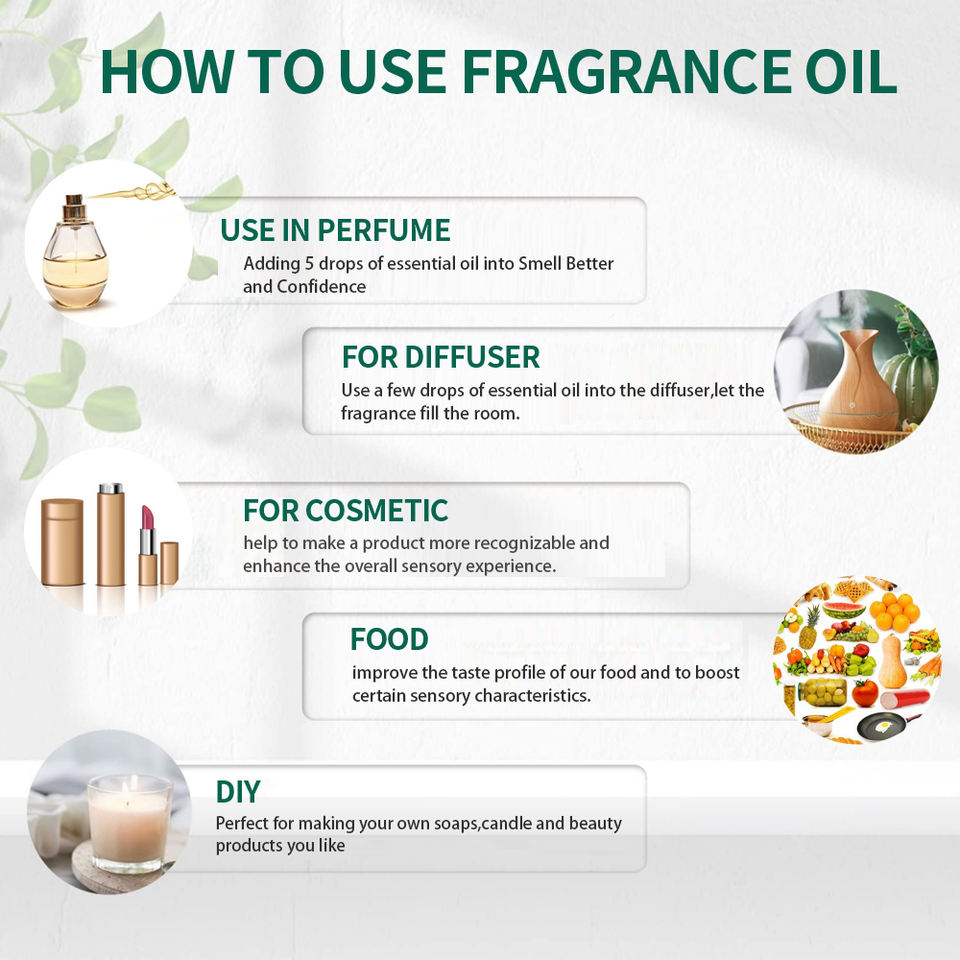 HOW TO USE FRAGRANCE OIL

USE IN PERFUME
Adding 5 drops of essential oil into Smell Better and Confidence

FOR DIFFUSER
Use a few drops of essential oil into the diffuser,let the fragrance fill the room.

FOR COSMETIC
help to make a product more recognizable and enhance the overall sensory experience.

FOOD
improve the taste profile of our food and to boost certain sensory characteristics.

DIY
Perfect for making your own soaps,candle and beauty products you like