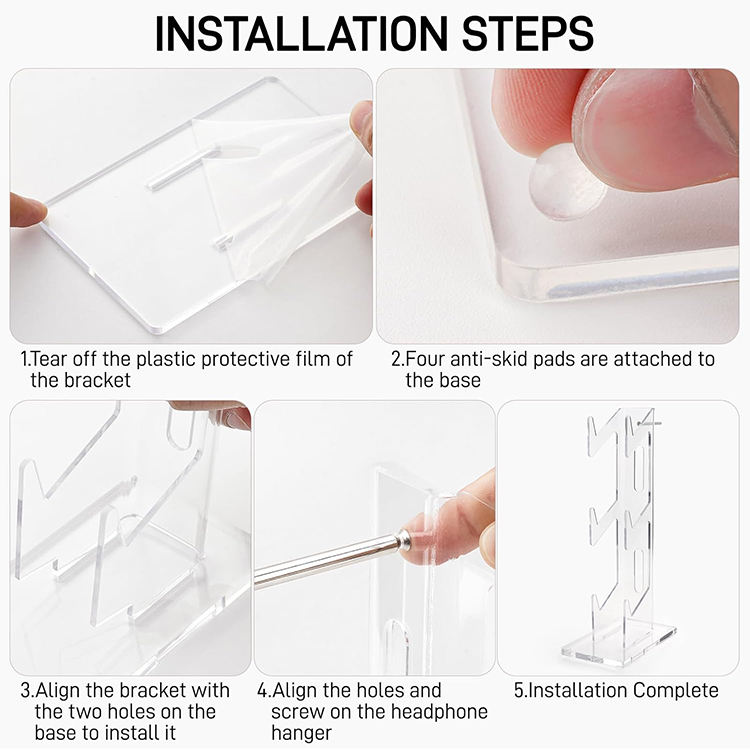 INSTALLATION STEPS

1.Tear off the plastic protective film of the bracket

2.Four anti-skid pads are attached to the base

3.Align the bracket with the two holes on the base to install it

4.Align the holes and screw on the headphone hanger

5.Installation Complete