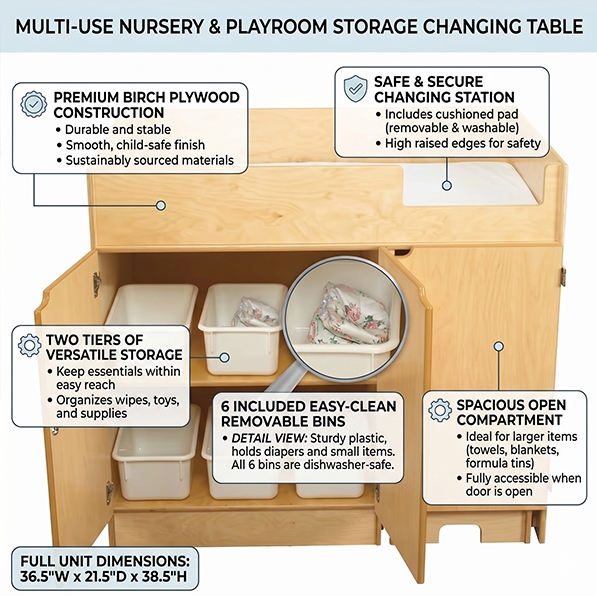 MULTI-USE NURSERY & PLAYROOM STORAGE CHANGING TABLE

PREMIUM BIRCH PLYWOOD CONSTRUCTION
• Durable and stable
• Smooth, child-safe finish
• Sustainably sourced materials

SAFE & SECURE CHANGING STATION
• Includes cushioned pad (removable & washable)
• High raised edges for safety

TWO TIERS OF VERSATILE STORAGE
• Keep essentials within easy reach
• Organizes wipes, toys, and supplies

6 INCLUDED EASY-CLEAN REMOVABLE BINS
• DETAIL VIEW: Sturdy plastic, holds diapers and small items. All 6 bins are dishwasher-safe.

SPACIOUS OPEN COMPARTMENT
• Ideal for larger items (towels, blankets, formula tins)
• Fully accessible when door is open

FULL UNIT DIMENSIONS:
36.5"W x 21.5"D x 38.5"H