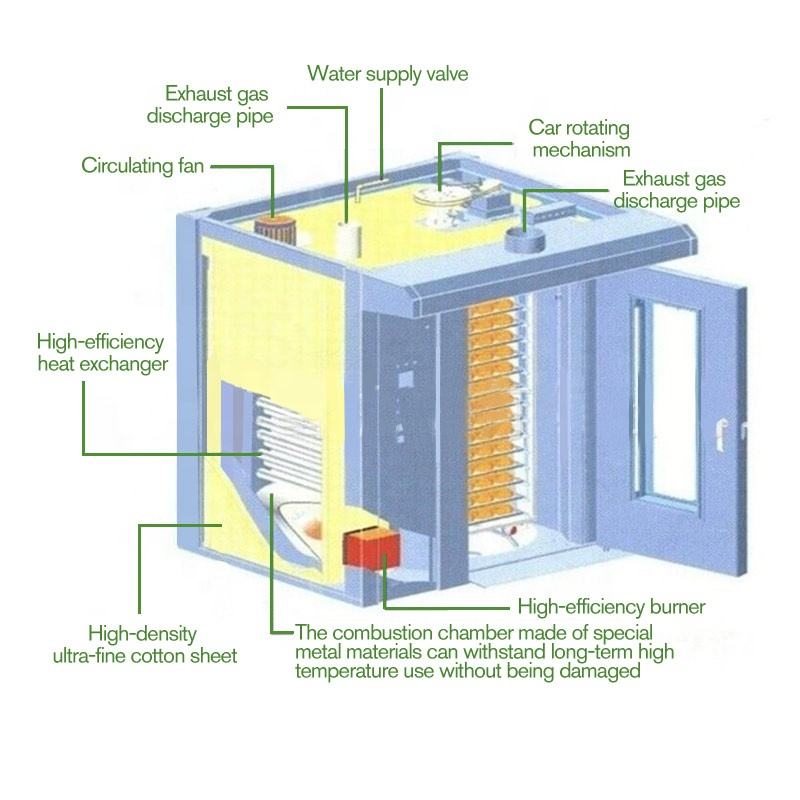 Water supply valve

Exhaust gas discharge pipe

Car rotating mechanism

Circulating fan

Exhaust gas discharge pipe

High-efficiency heat exchanger

High-efficiency burner

High-density ultra-fine cotton sheet

The combustion chamber made of special metal materials can withstand long-term high temperature use without being damaged