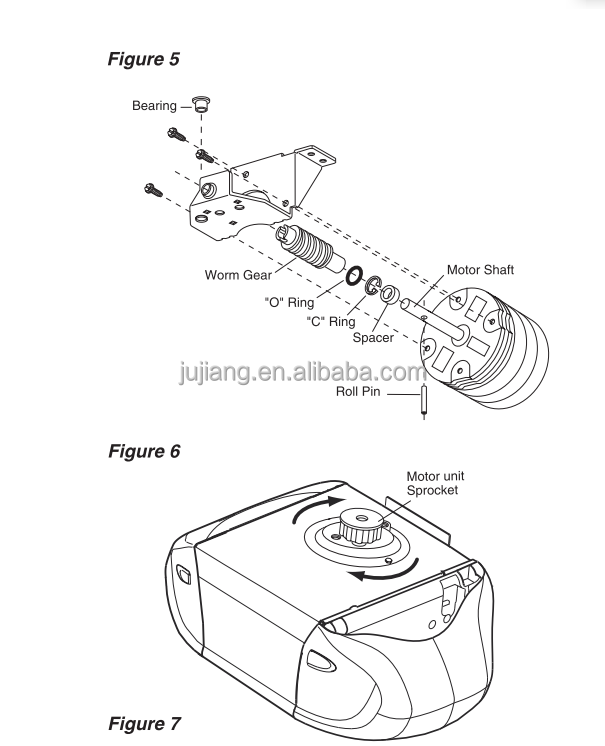 Figure 5

Bearing

Worm Gear

"O" Ring

"C" Ring

Spacer

Motor Shaft

jujiang.en.alibaba.com

Roll Pin

Figure 6

Motor unit Sprocket

Figure 7