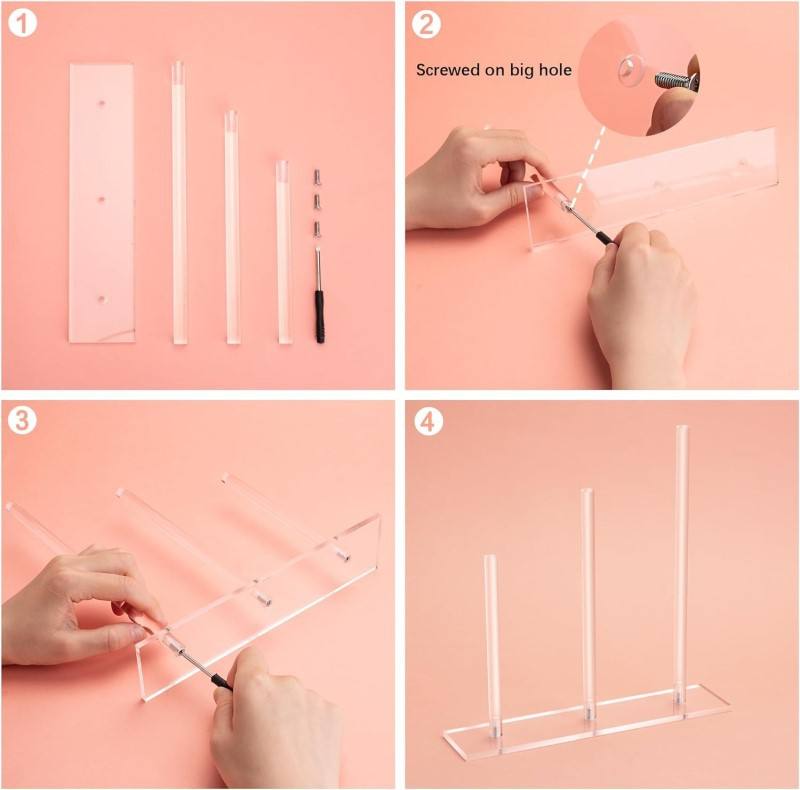 1

2

Screwed on big hole

3

4