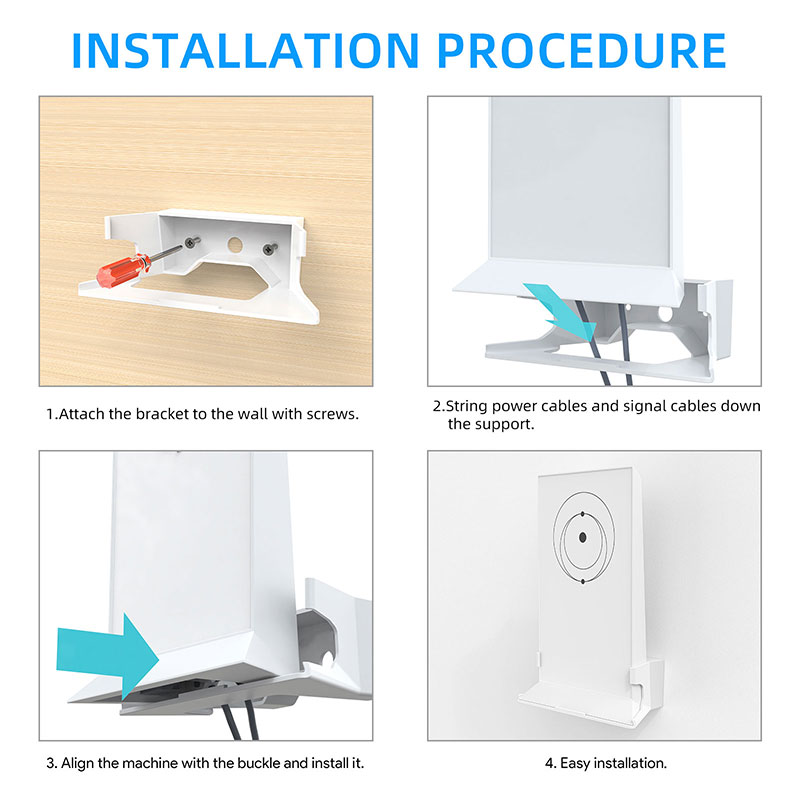 INSTALLATION PROCEDURE

1.Attach the bracket to the wall with screws.

2.String power cables and signal cables down the support.

3. Align the machine with the buckle and install it.

4. Easy installation.