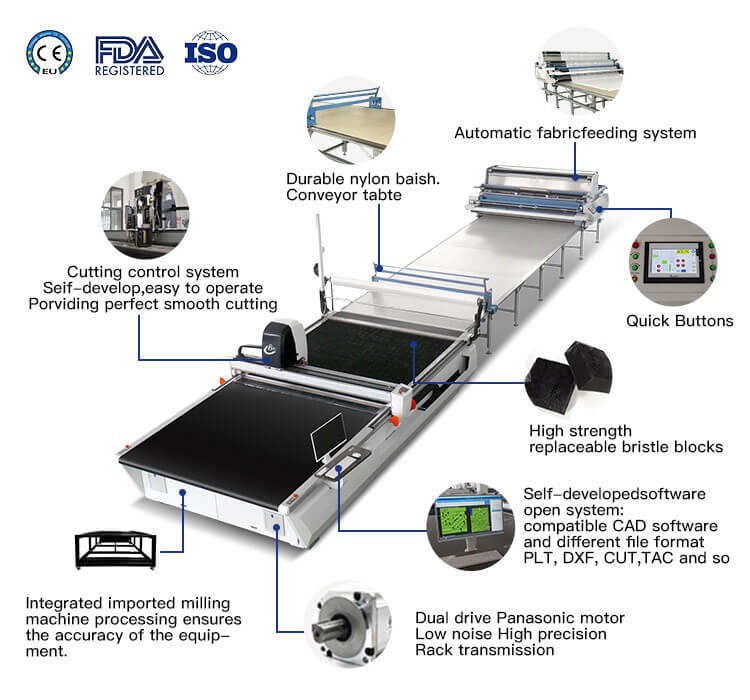 CE EU

FDA REGISTERED

ISO

Automatic fabricfeeding system

Durable nylon baish. Conveyor tabte

Cutting control system
Seif-develop,easy to operate
Porviding perfect smooth cutting

Quick Buttons

High strength
replaceable bristle blocks

Self-developedsoftware
open system:
compatible CAD software
and different file format
PLT, DXF, CUT,TAC and so

Integrated imported milling machine processing ensures the accuracy of the equipment.

Dual drive Panasonic motor
Low noise High precision
Rack transmission