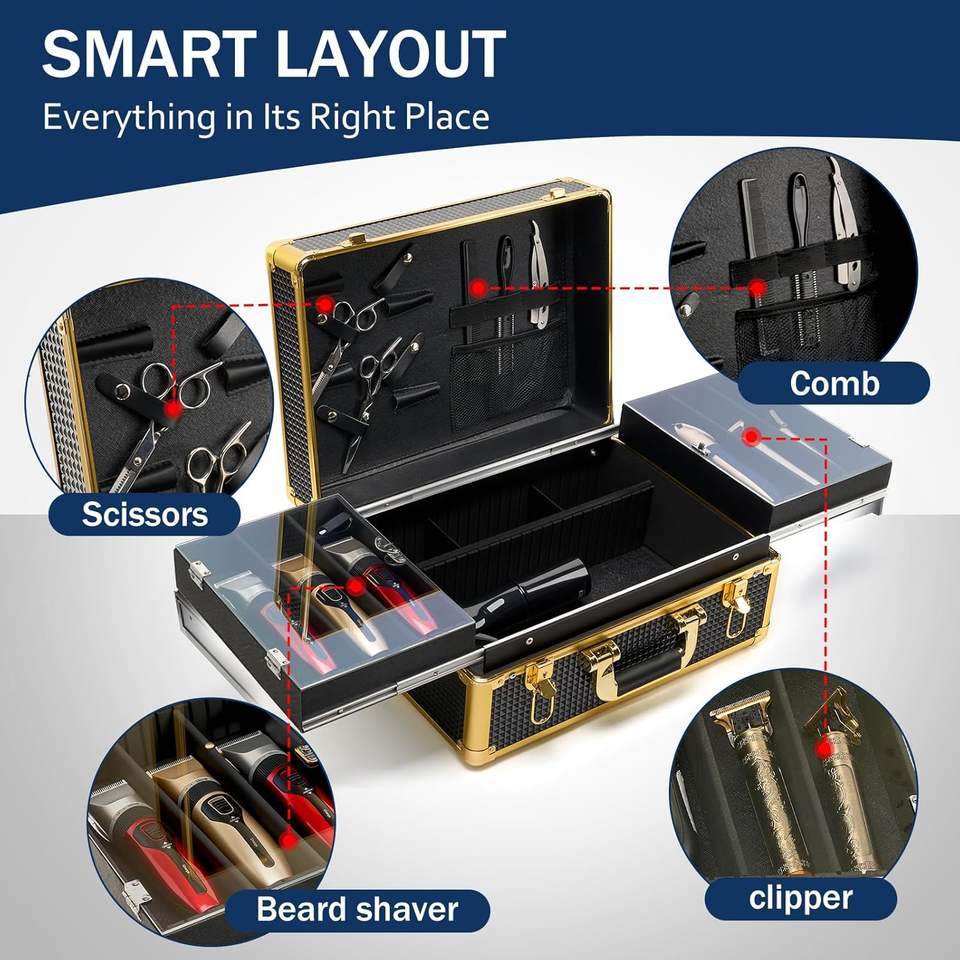 SMART LAYOUT
Everything in Its Right Place

Comb

Scissors

Beard shaver

clipper