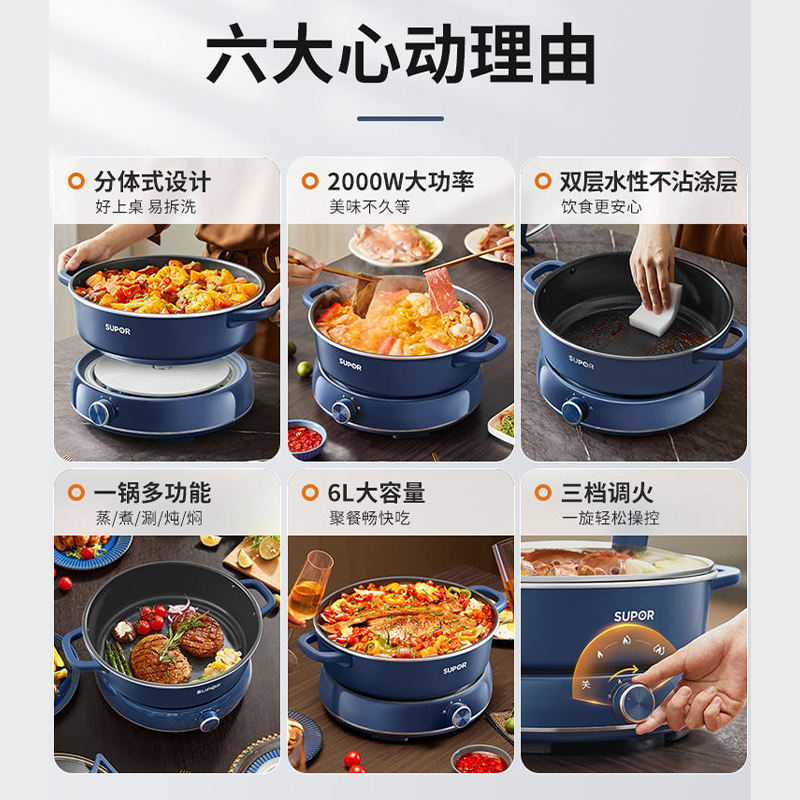 六大心动理由

分体式设计
好上桌 易拆洗

SUPOR

2000W大功率
美味不久等

SUPOR

双层水性不沾涂层
饮食更安心

SUPOR

一锅多功能
蒸/煮/涮/炖/焖

SUPOR

6L大容量
聚餐畅快吃

SUPOR

三档调火
一旋轻松操控

SUPOR

关