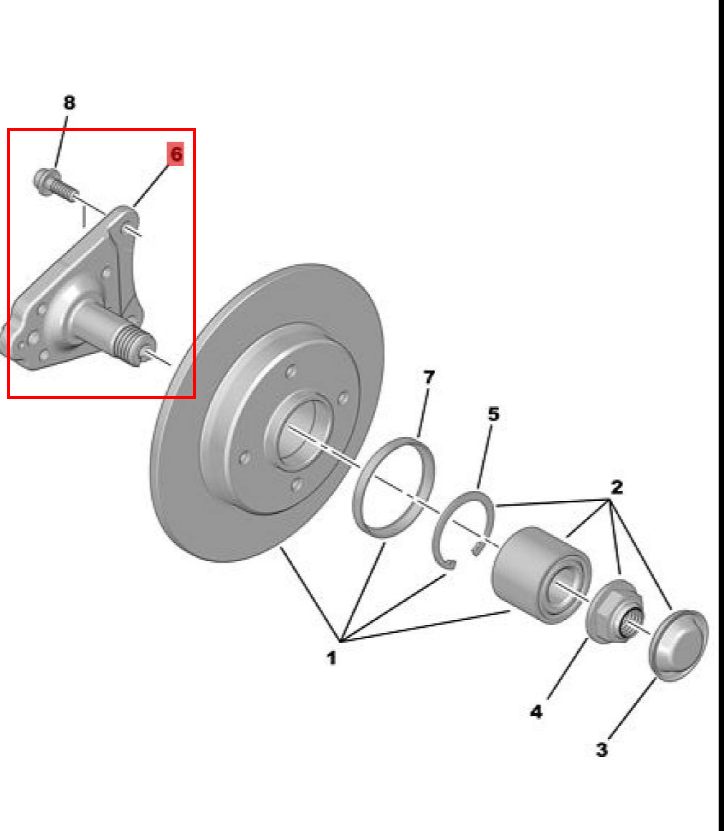 8
6
7
5
2
1
4
3