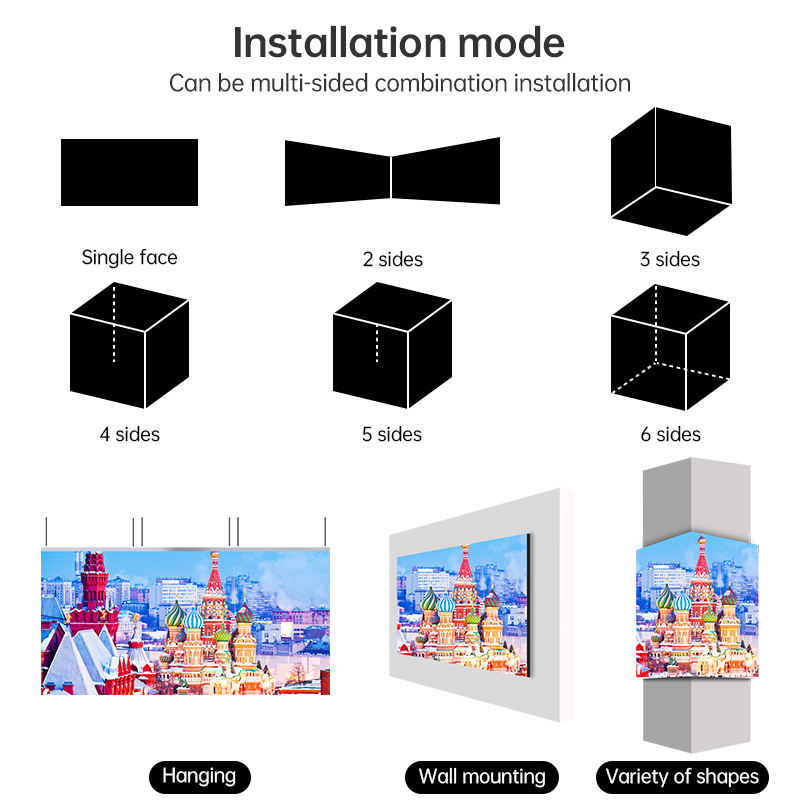 Installation mode
Can be multi-sided combination installation

Single face

2 sides

3 sides

4 sides

5 sides

6 sides

Hanging

Wall mounting

Variety of shapes