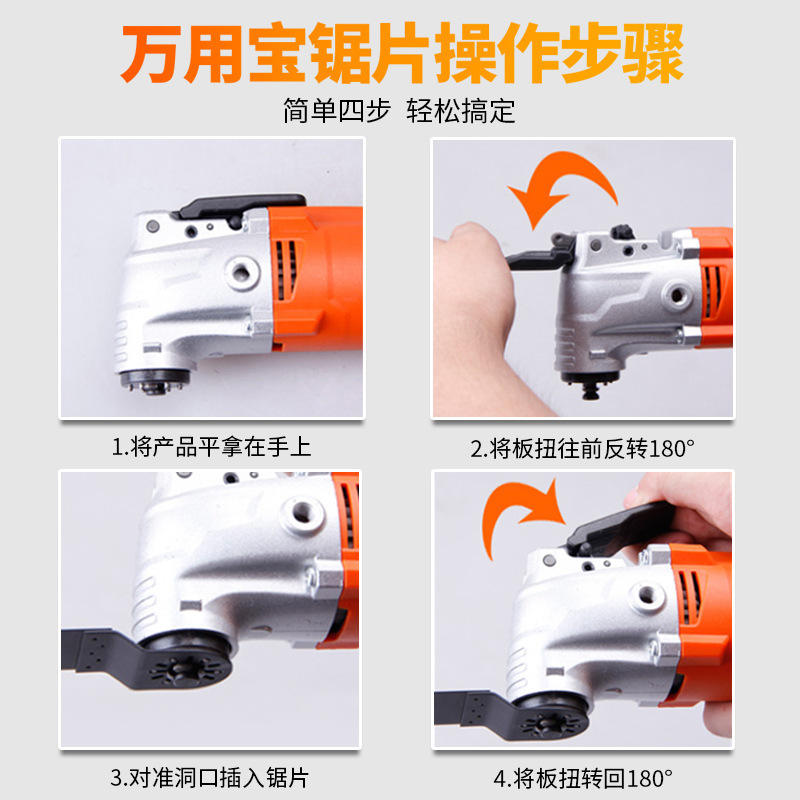 万用宝锯片操作步骤

简单四步 轻松搞定

1.将产品平拿在手上

2.将板扭往前反转180°

3.对准洞口插入锯片

4.将板扭转回180°