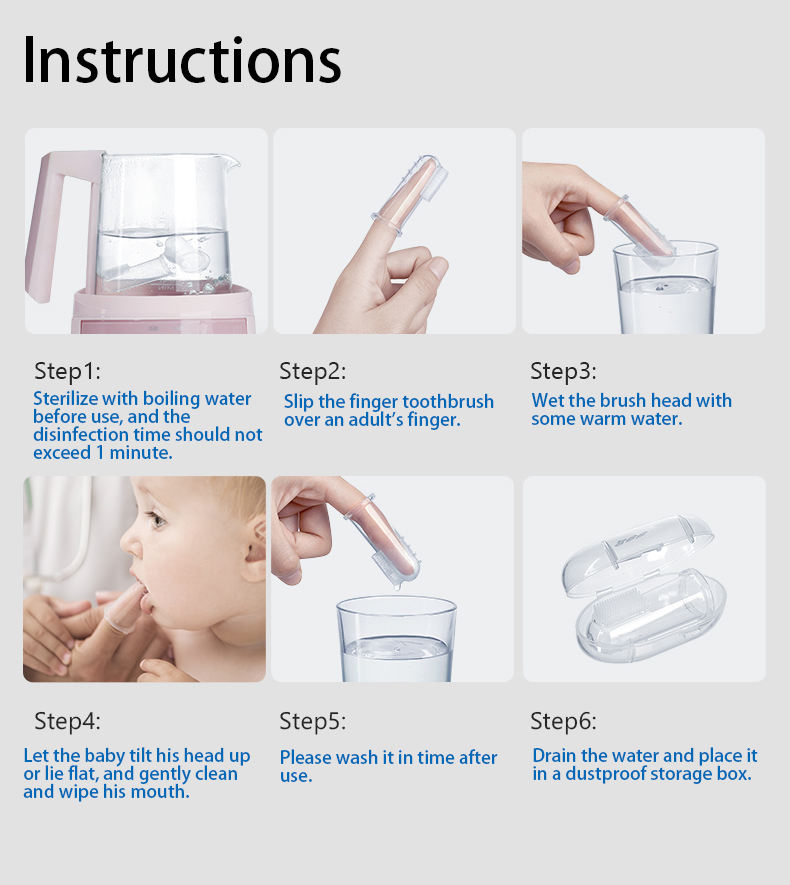 Instructions

Step1:
Sterilize with boiling water before use, and the disinfection time should not exceed 1 minute.

Step2:
Slip the finger toothbrush over an adult's finger.

Step3:
Wet the brush head with some warm water.

Step4:
Let the baby tilt his head up or lie flat, and gently clean and wipe his mouth.

Step5:
Please wash it in time after use.

Step6:
Drain the water and place it in a dustproof storage box.