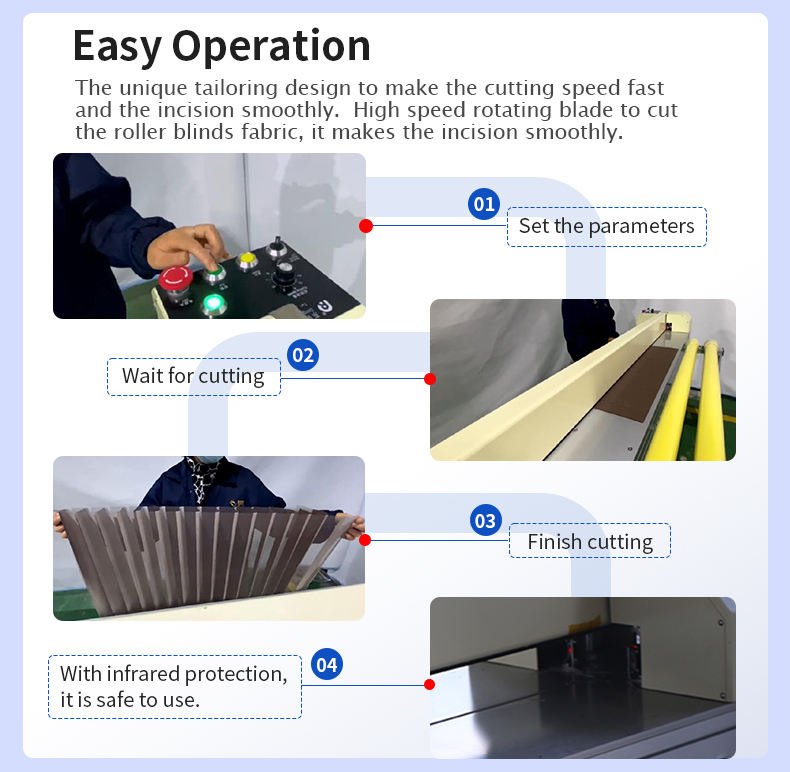 Easy Operation

The unique tailoring design to make the cutting speed fast and the incision smoothly. High speed rotating blade to cut the roller blinds fabric, it makes the incision smoothly.

01
Set the parameters

02
Wait for cutting

03
Finish cutting

04
With infrared protection, it is safe to use.