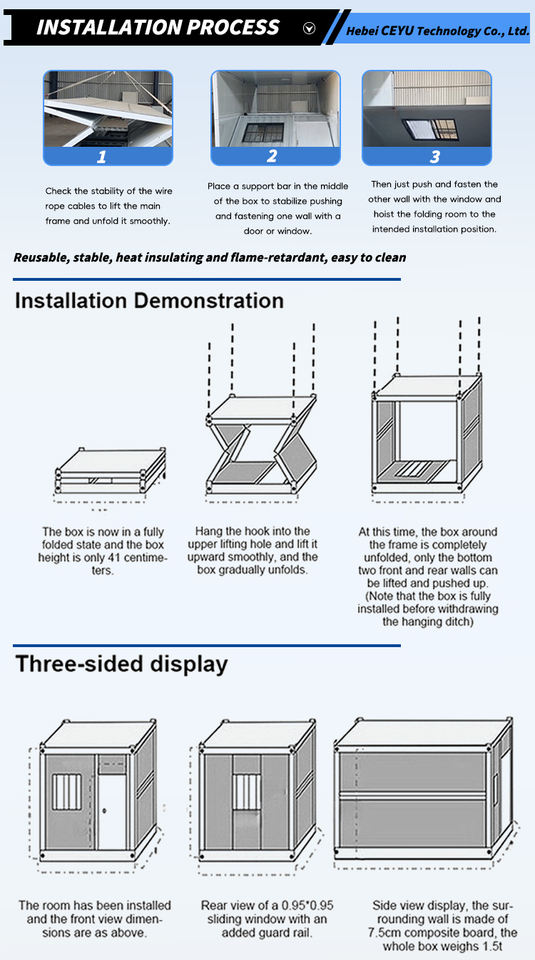 INSTALLATION PROCESS

Hebei CEYU Technology Co., Ltd.

1

Check the stability of the wire rope cables to lift the main frame and unfold it smoothly.

2

Place a support bar in the middle of the box to stabilize pushing and fastening one wall with a door or window.

3

Then just push and fasten the other wall with the window and hoist the folding room to the intended installation position.

Reusable, stable, heat insulating and flame-retardant, easy to clean

Installation Demonstration

The box is now in a fully folded state and the box height is only 41 centimeters.

Hang the hook into the upper lifting hole and lift it upward smoothly, and the box gradually unfolds.

At this time, the box around the frame is completely unfolded, only the bottom two front and rear walls can be lifted and pushed up. (Note that the box is fully installed before withdrawing the hanging ditch)

Three-sided display

The room has been installed and the front view dimensions are as above.

Rear view of a 0.95*0.95 sliding window with an added guard rail.

Side view display, the surrounding wall is made of 7.5cm composite board, the whole box weighs 1.5t