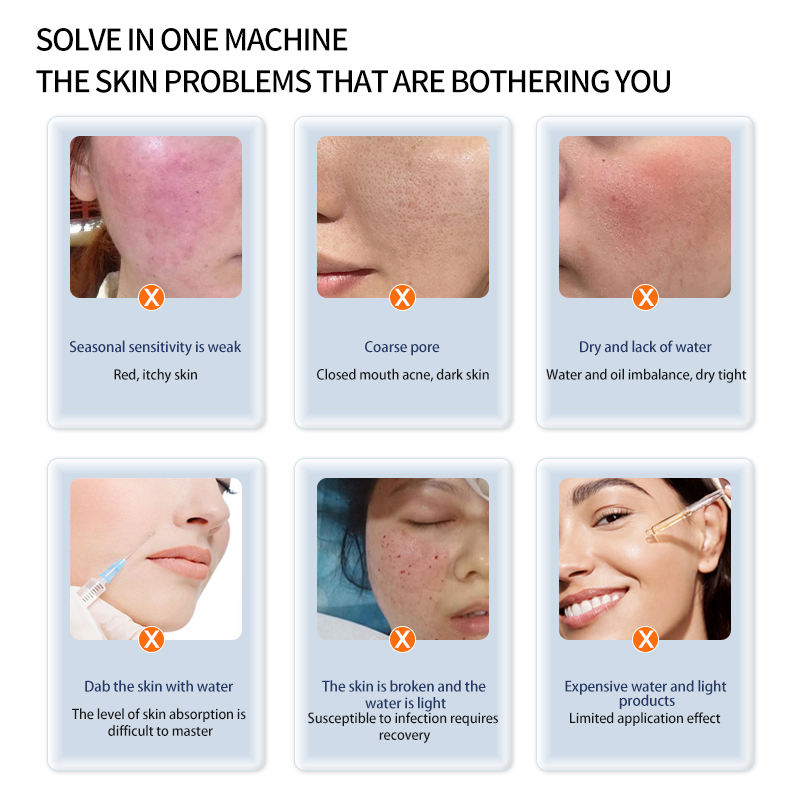 SOLVE IN ONE MACHINE
THE SKIN PROBLEMS THAT ARE BOTHERING YOU

X

Seasonal sensitivity is weak
Red, itchy skin

X

Coarse pore
Closed mouth acne, dark skin

X

Dry and lack of water
Water and oil imbalance, dry tight

X

Dab the skin with water
The level of skin absorption is difficult to master

X

The skin is broken and the water is light
Susceptible to infection requires recovery

X

Expensive water and light products
Limited application effect