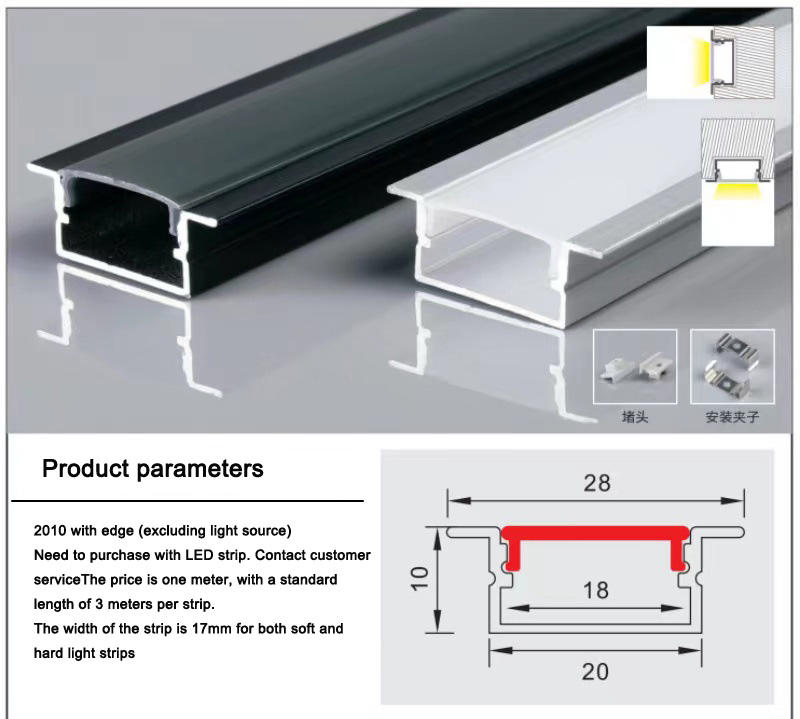 堵头

安装夹子

Product parameters

2010 with edge (excluding light source)
Need to purchase with LED strip. Contact customer serviceThe price is one meter, with a standard length of 3 meters per strip.
The width of the strip is 17mm for both soft and hard light strips

28

10

18

20