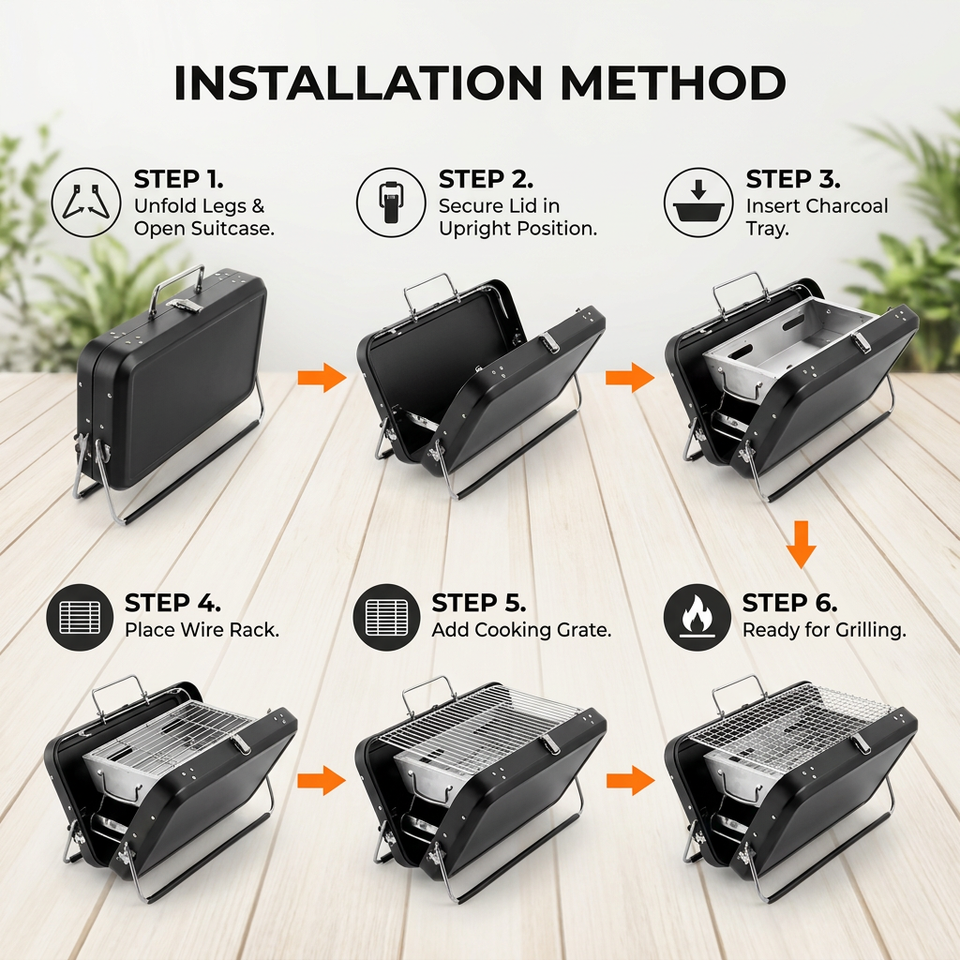 INSTALLATION METHOD

STEP 1.
Unfold Legs &
Open Suitcase.

STEP 2.
Secure Lid in
Upright Position.

STEP 3.
Insert Charcoal
Tray.

STEP 4.
Place Wire Rack.

STEP 5.
Add Cooking Grate.

STEP 6.
Ready for Grilling.