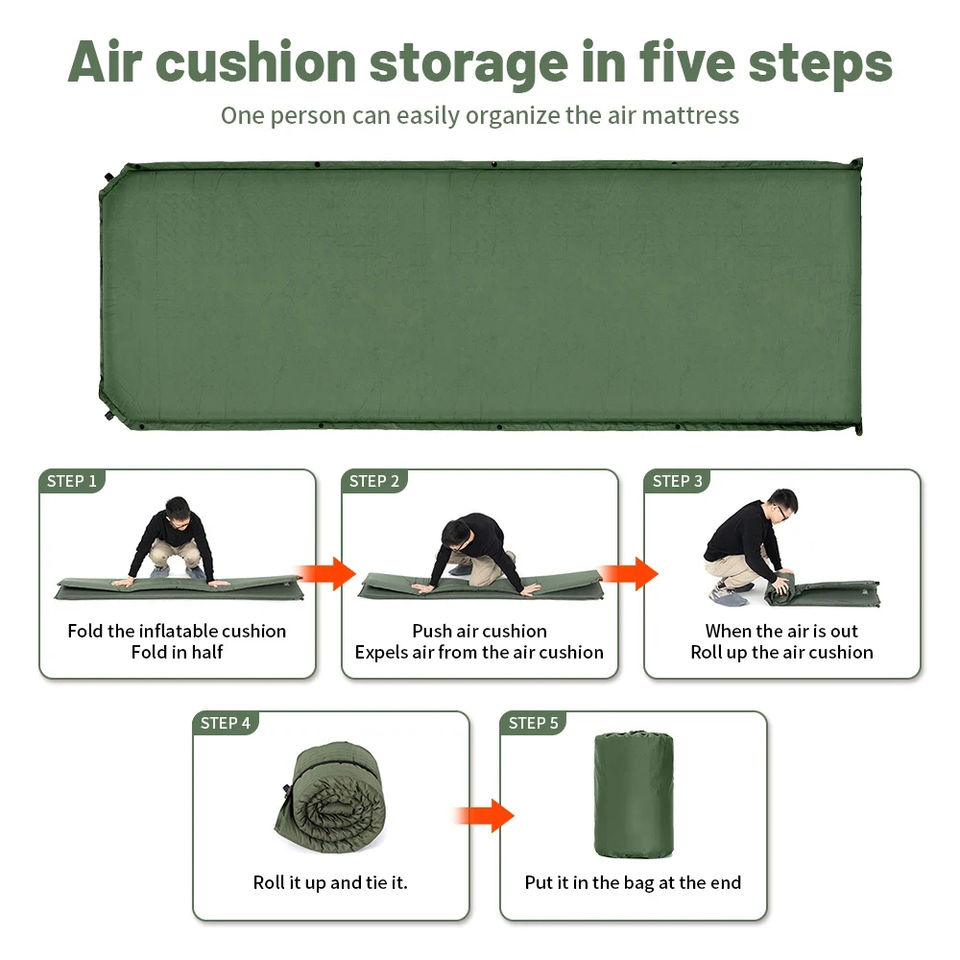 Air cushion storage in five steps

One person can easily organize the air mattress

STEP 1

Fold the inflatable cushion
Fold in half

STEP 2

Push air cushion
Expels air from the air cushion

STEP 3

When the air is out
Roll up the air cushion

STEP 4

Roll it up and tie it.

STEP 5

Put it in the bag at the end