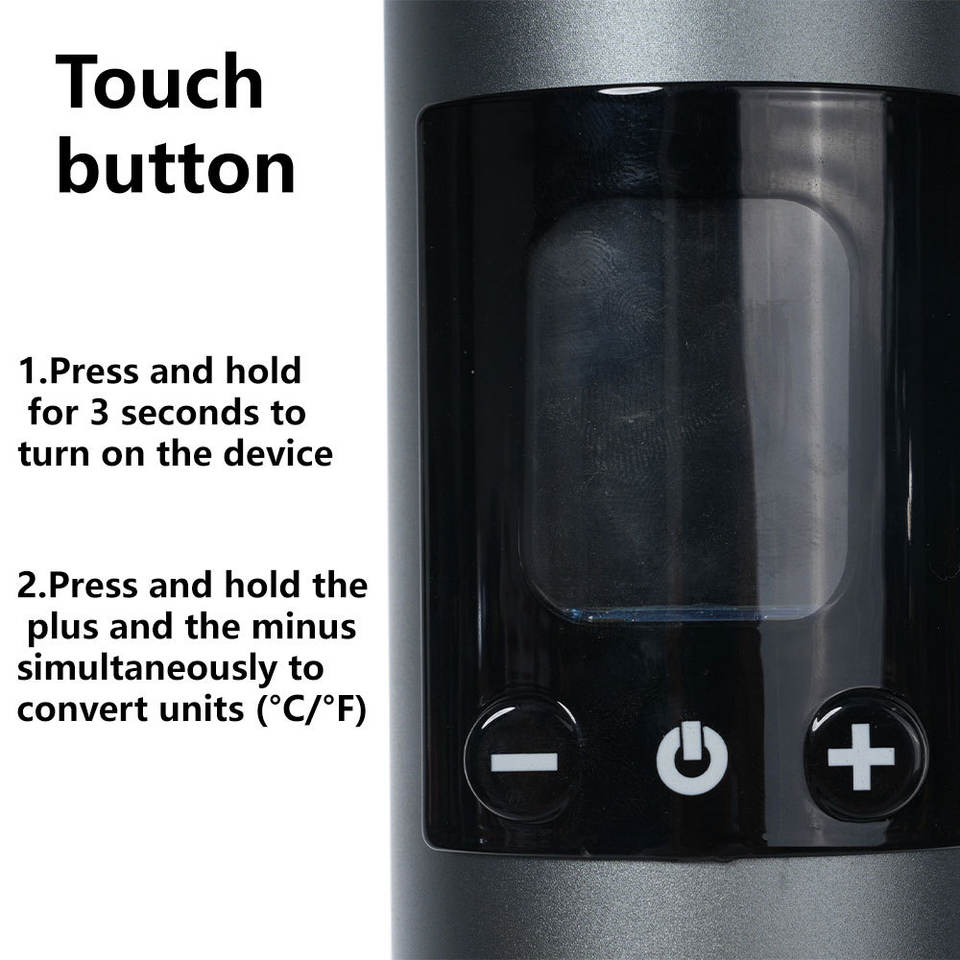 Touch button

1.Press and hold for 3 seconds to turn on the device

2.Press and hold the plus and the minus simultaneously to convert units (°C/°F)

−

+