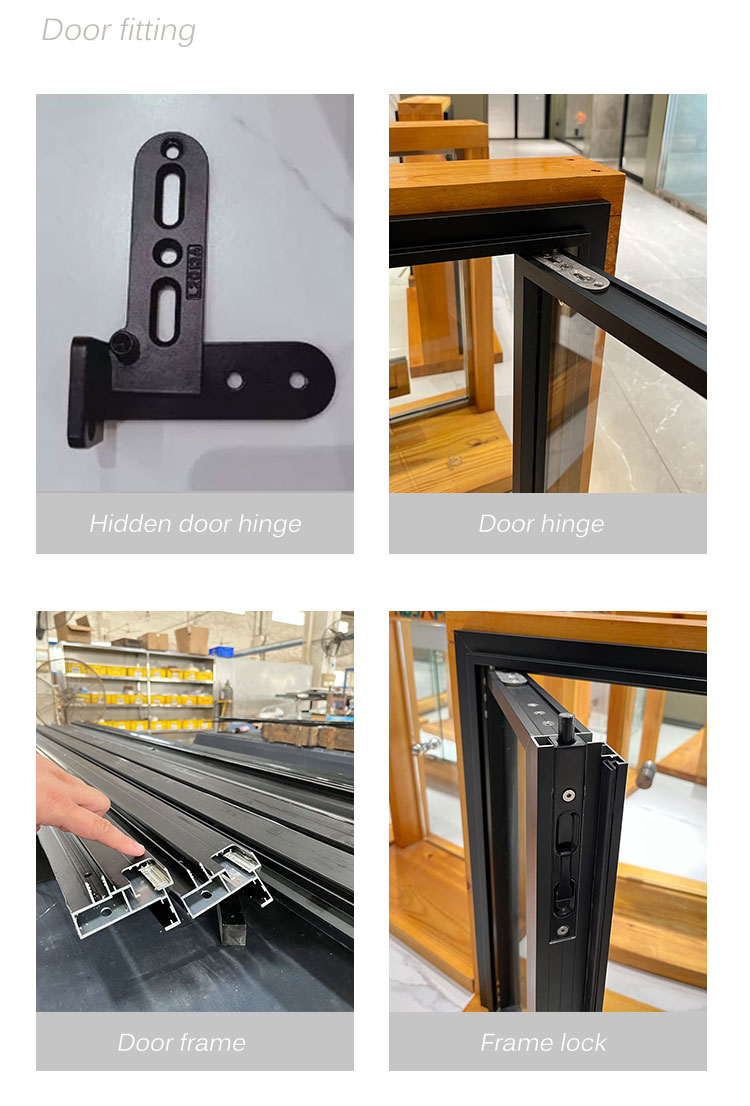 Door fitting

Hidden door hinge

Door hinge

Door frame

Frame lock