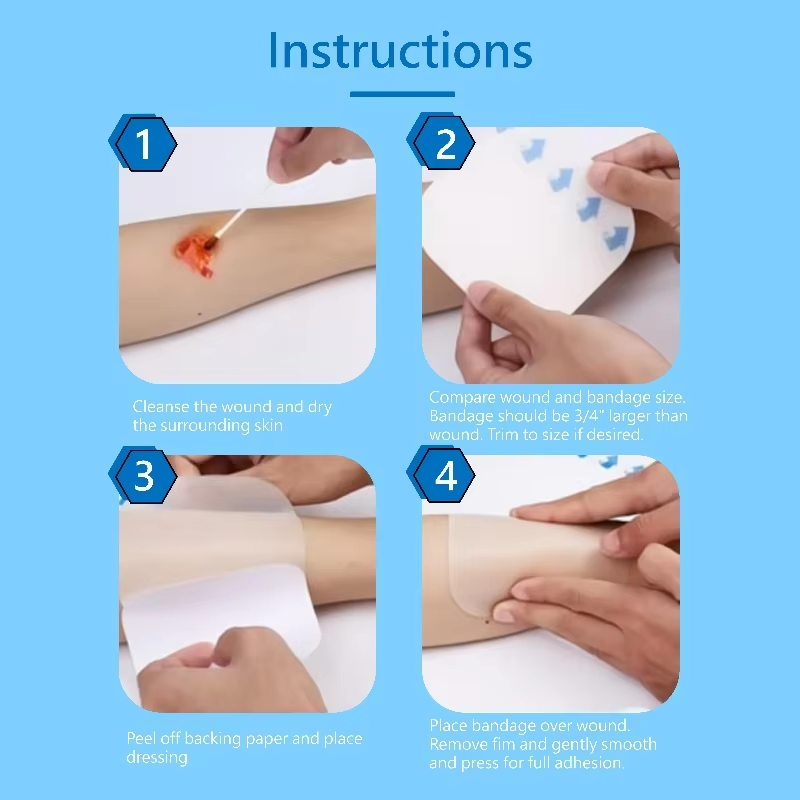 Instructions

1

Cleanse the wound and dry the surrounding skin

2

Compare wound and bandage size. Bandage should be 3/4" larger than wound. Trim to size if desired.

3

Peel off backing paper and place dressing

4

Place bandage over wound. Remove fim and gently smooth and press for full adhesion.