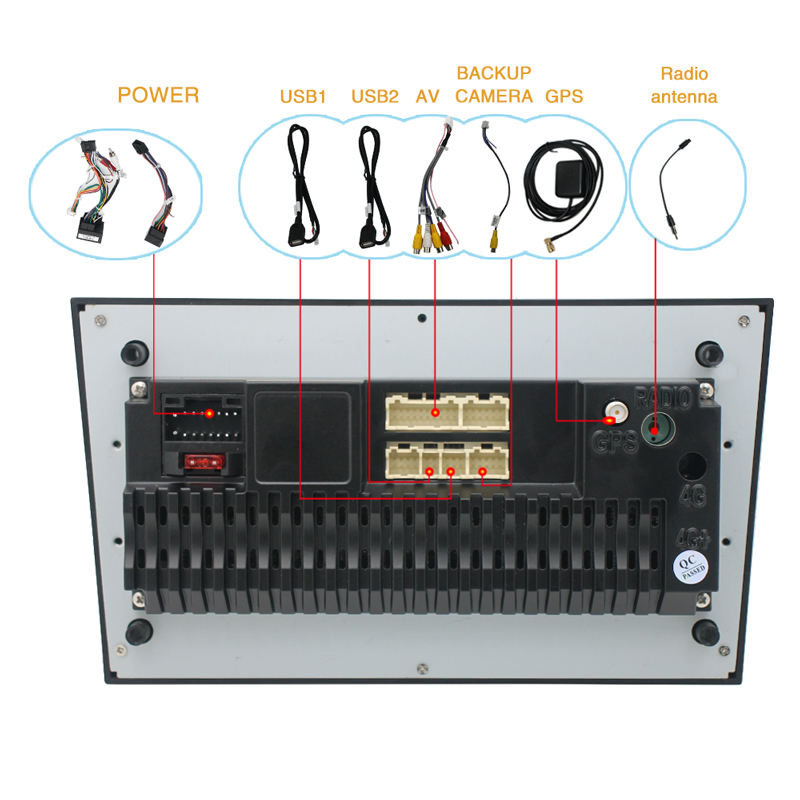 POWER

USB1

USB2

AV

BACKUP CAMERA

GPS

Radio antenna

RADIO

GPS

4G

4G+

QC PASSED