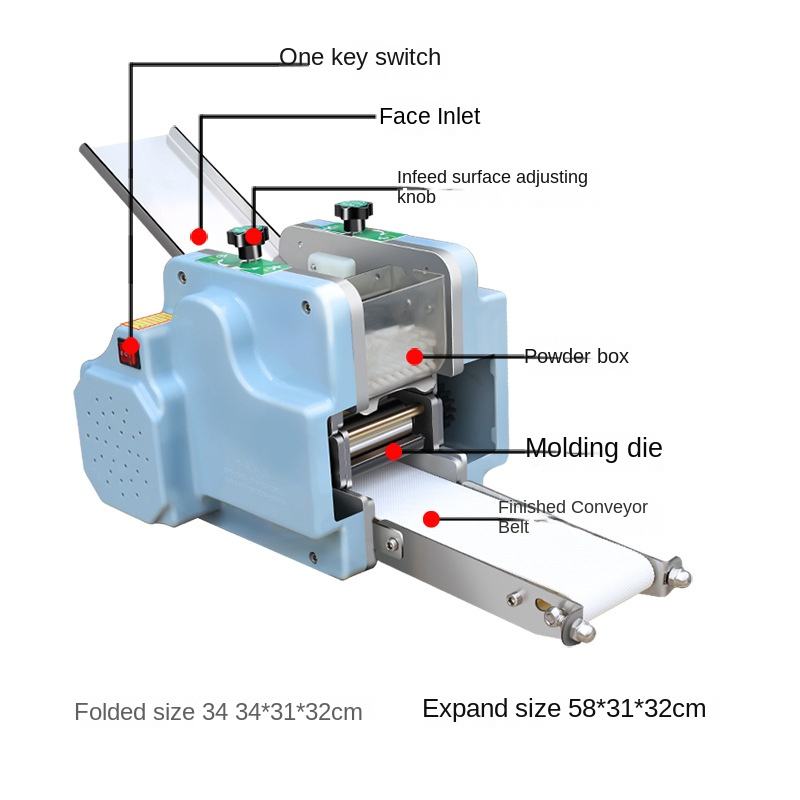 One key switch

Face Inlet

Infeed surface adjusting knob

Powder box

Molding die

Finished Conveyor Belt

Folded size 34 34*31*32cm

Expand size 58*31*32cm