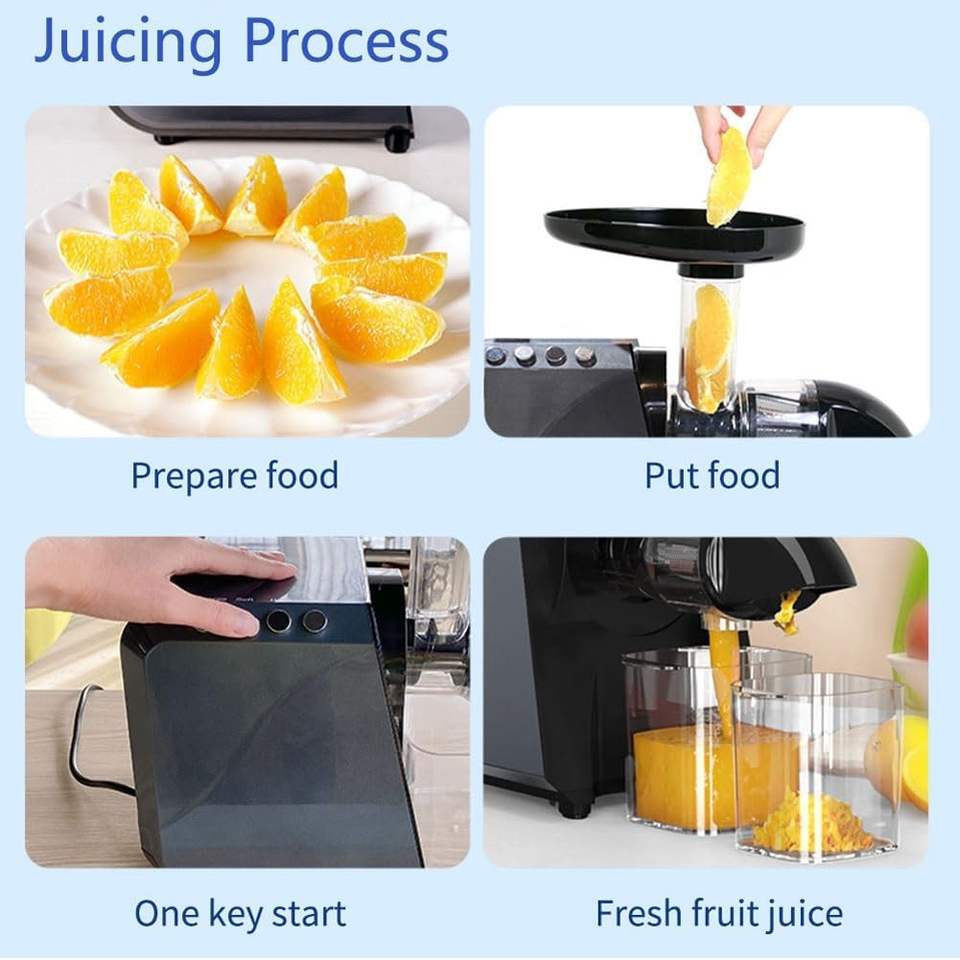 Juicing Process

Prepare food

Put food

One key start

Fresh fruit juice