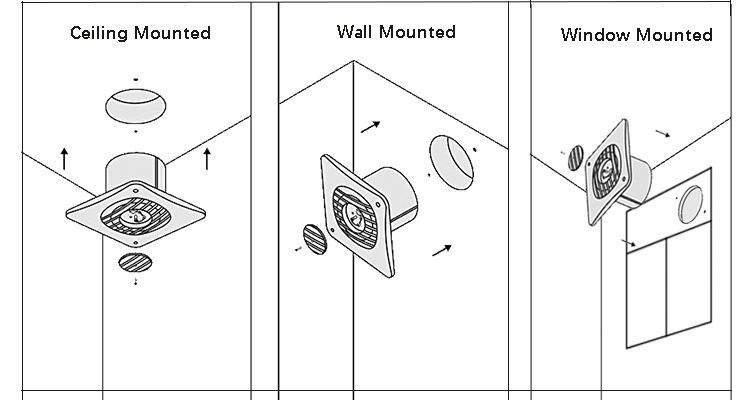 Ceiling Mounted

Wall Mounted

Window Mounted