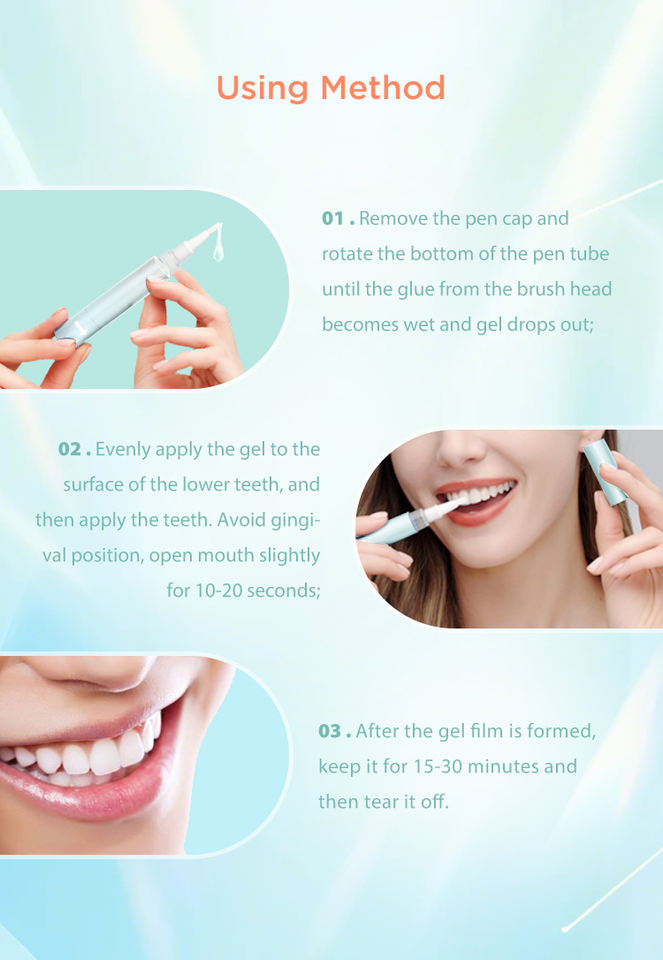 Using Method

01 . Remove the pen cap and rotate the bottom of the pen tube until the glue from the brush head becomes wet and gel drops out;

02 . Evenly apply the gel to the surface of the lower teeth, and then apply the teeth. Avoid gingival position, open mouth slightly for 10-20 seconds;

03 . After the gel film is formed, keep it for 15-30 minutes and then tear it off.